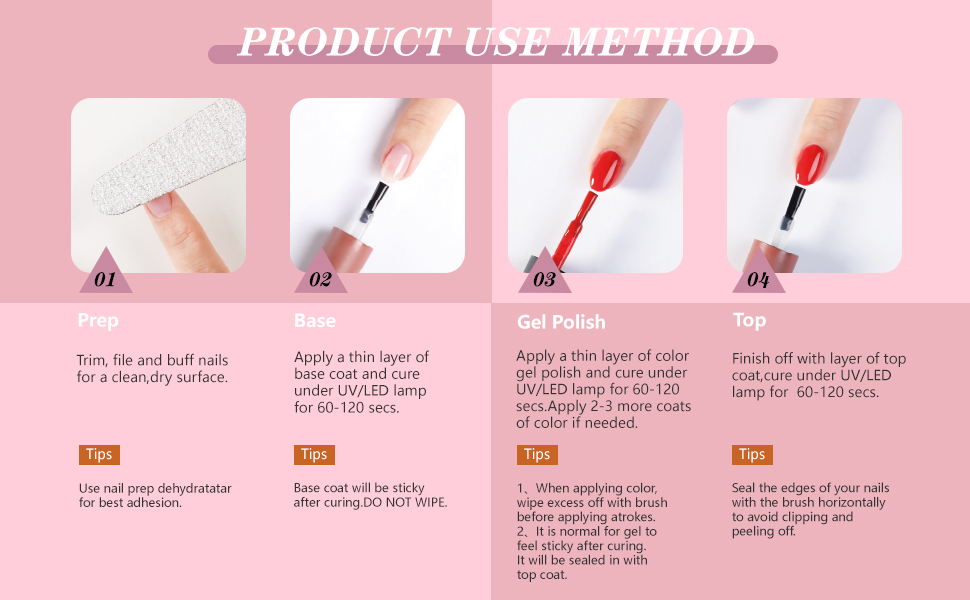 PRODUCT USE METHOD

01

Prep

Trim, file and buff nails for a clean,dry surface.

Tips

Use nail prep dehydratatar for best adhesion.

02

Base

Apply a thin layer of base coat and cure under UV/LED lamp for 60-120 secs.

Tips

Base coat will be sticky after curing.DO NOT WIPE.

03

Gel Polish

Apply a thin layer of color gel polish and cure under UV/LED lamp for 60-120 secs.Apply 2-3 more coats of color if needed.

Tips

1、When applying color, wipe excess off with brush before applying atrokes.
2、It is normal for gel to feel sticky after curing. It will be sealed in with top coat.

04

Top

Finish off with layer of top coat,cure under UV/LED lamp for 60-120 secs.

Tips

Seal the edges of your nails with the brush horizontally to avoid clipping and peeling off.