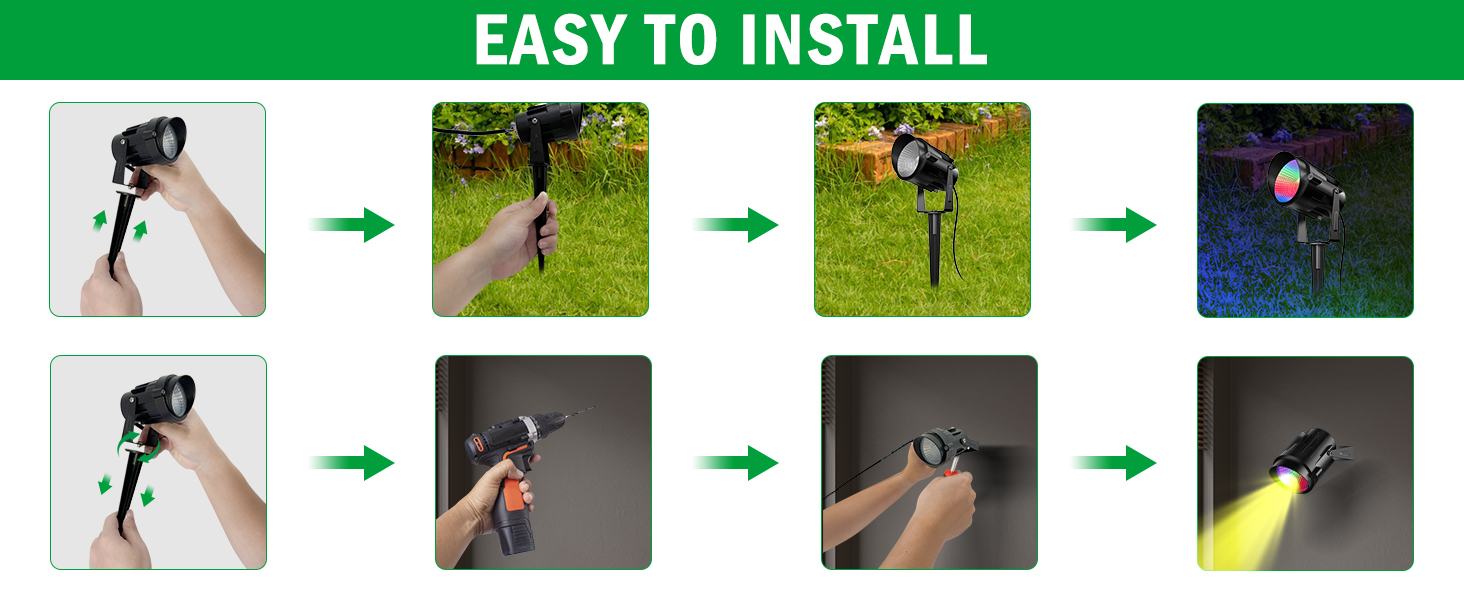 EASY TO INSTALL