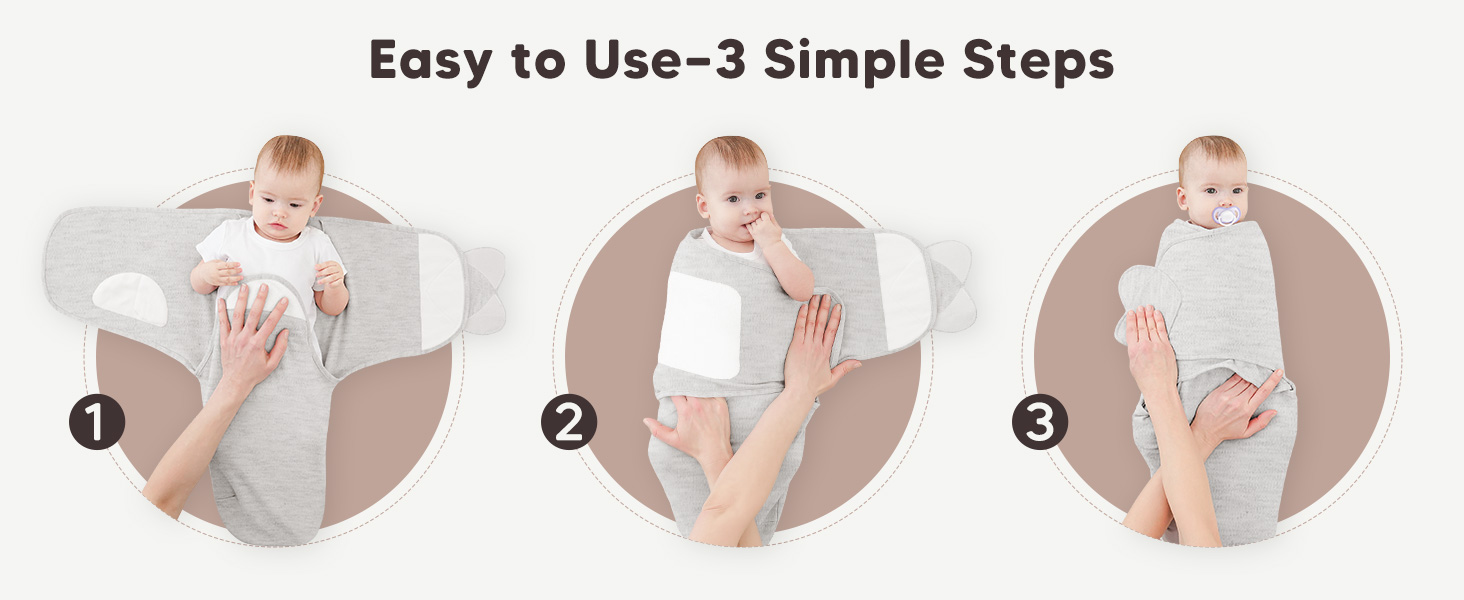 Easy to Use-3 Simple Steps

1

2

3