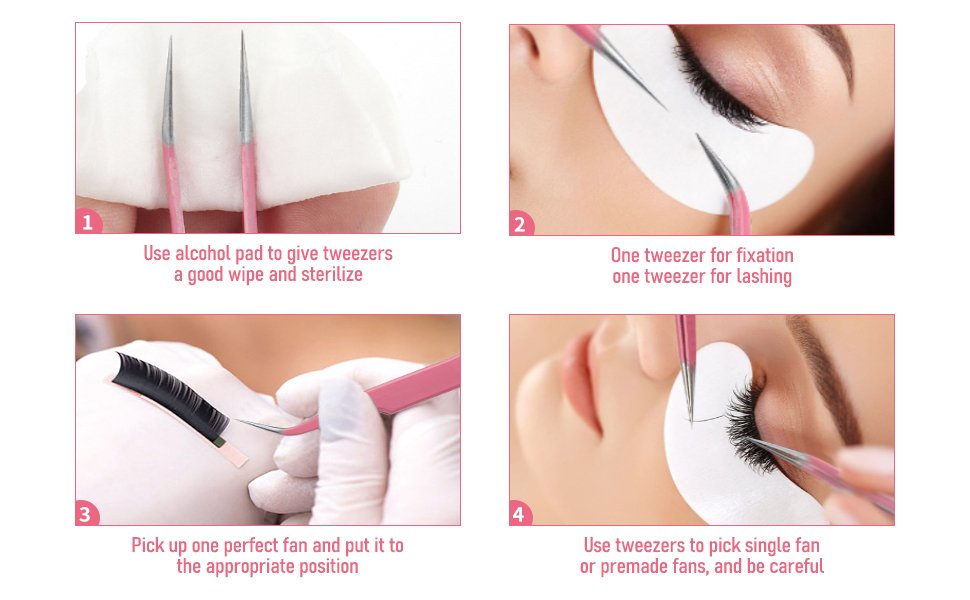 1

Use alcohol pad to give tweezers a good wipe and sterilize

2

One tweezer for fixation one tweezer for lashing

3

Pick up one perfect fan and put it to the appropriate position

4

Use tweezers to pick single fan or premade fans, and be careful