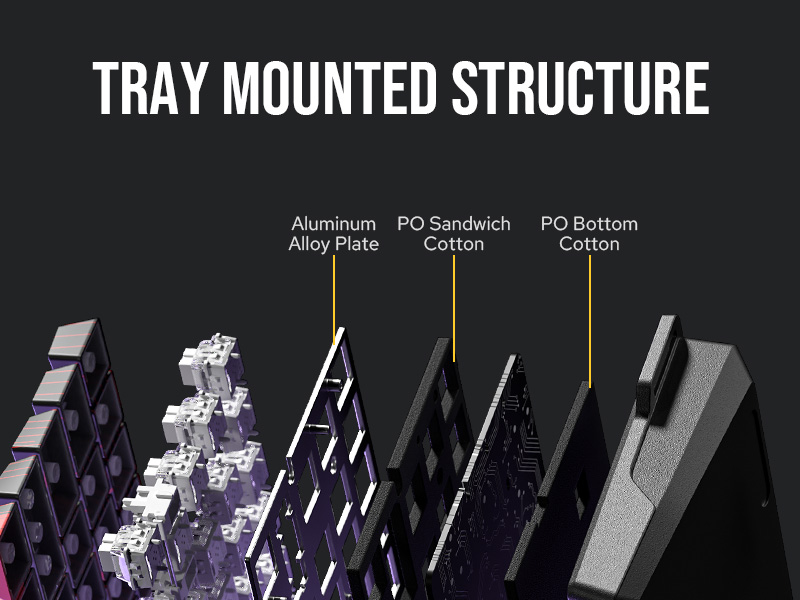 TRAY MOUNTED STRUCTURE

Aluminum Alloy Plate

PO Sandwich Cotton

PO Bottom Cotton