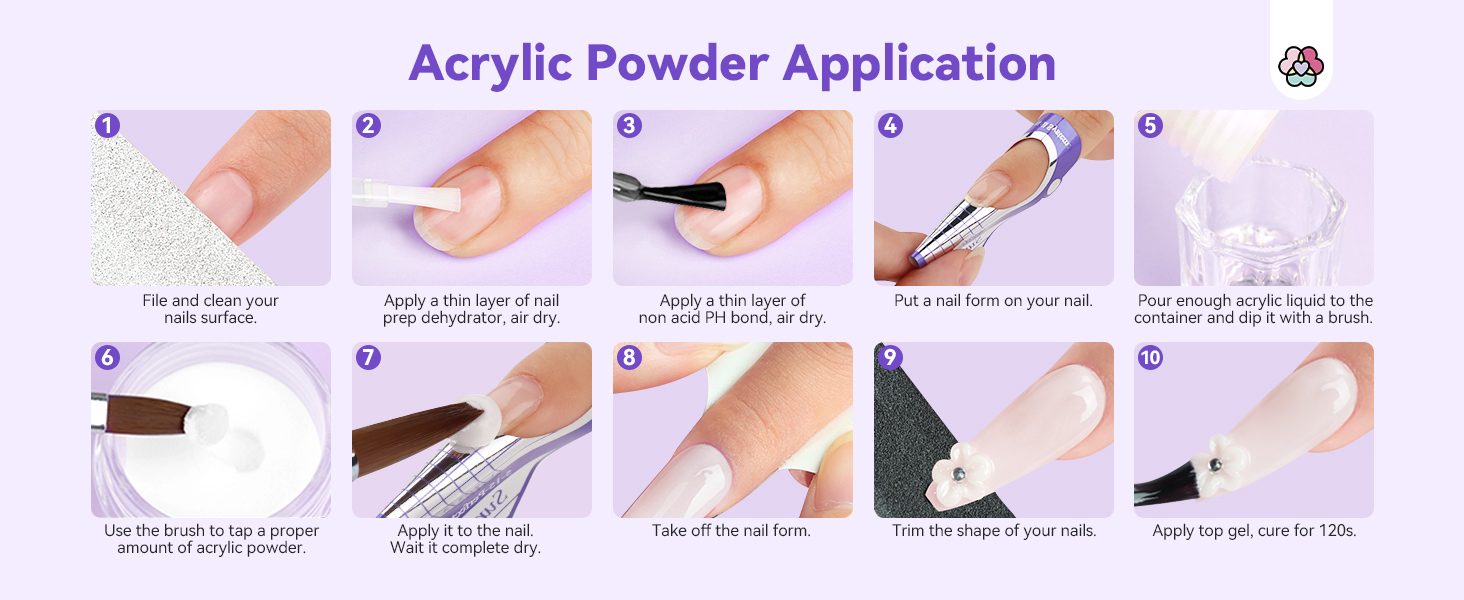 Acrylic Powder Application

1
File and clean your nails surface.

2
Apply a thin layer of nail prep dehydrator, air dry.

3
Apply a thin layer of non acid PH bond, air dry.

4
Put a nail form on your nail.

5
Pour enough acrylic liquid to the container and dip it with a brush.

6
Use the brush to tap a proper amount of acrylic powder.

7
Apply it to the nail. Wait it complete dry.

8
Take off the nail form.

9
Trim the shape of your nails.

10
Apply top gel, cure for 120s.