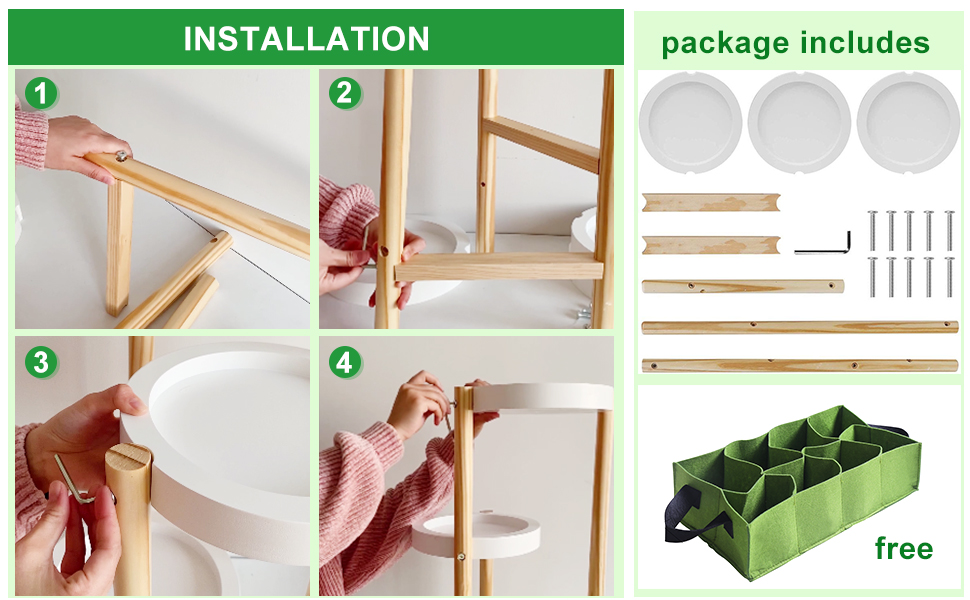 INSTALLATION

1

2

3

4

package includes

free