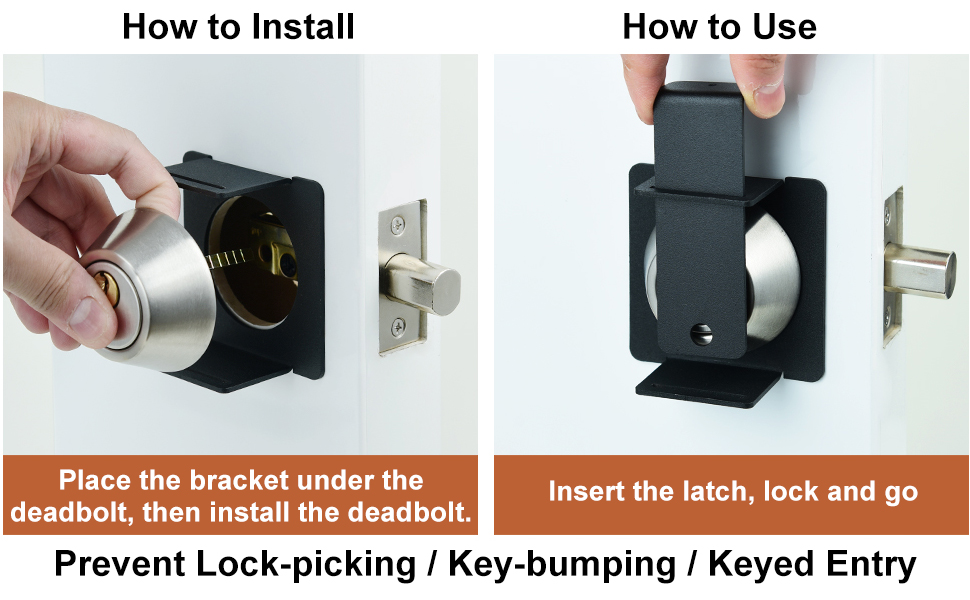 How to Install

Place the bracket under the deadbolt, then install the deadbolt.

How to Use

Insert the latch, lock and go

Prevent Lock-picking / Key-bumping / Keyed Entry