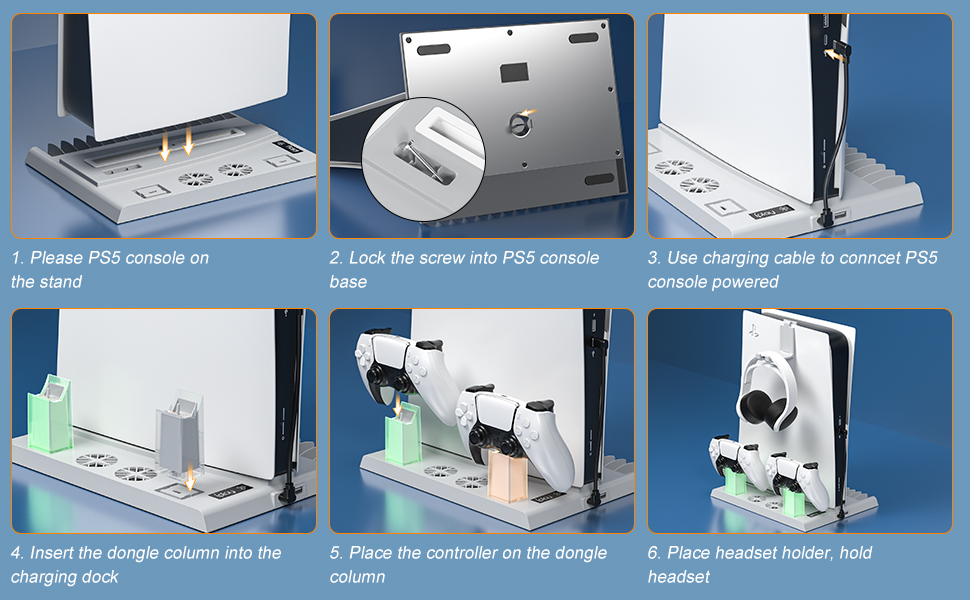 1. Please PS5 console on the stand

2. Lock the screw into PS5 console base

3. Use charging cable to conncet PS5 console powered

4. Insert the dongle column into the charging dock

5. Place the controller on the dongle column

6. Place headset holder, hold headset