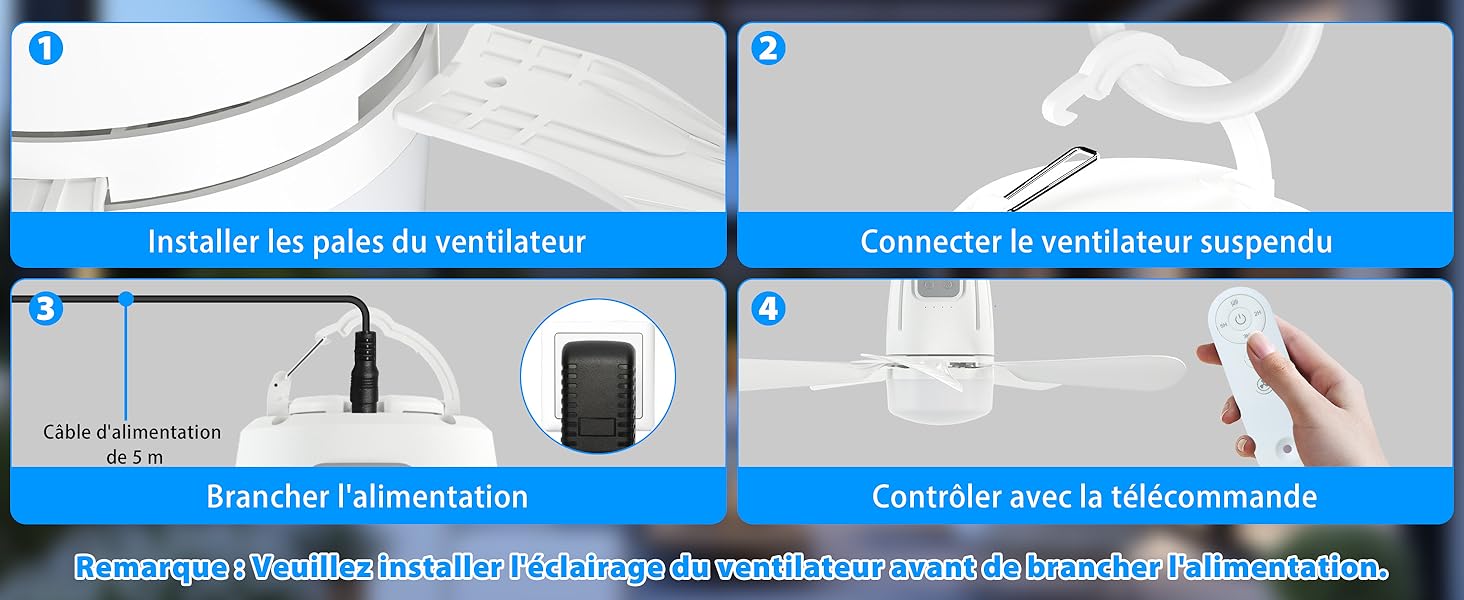 1

Installer les pales du ventilateur

2

Connecter le ventilateur suspendu

3

Câble d'alimentation de 5 m

Brancher l'alimentation

4

Contrôler avec la télécommande

Remarque : Veuillez installer l'éclairage du ventilateur avant de brancher l'alimentation.