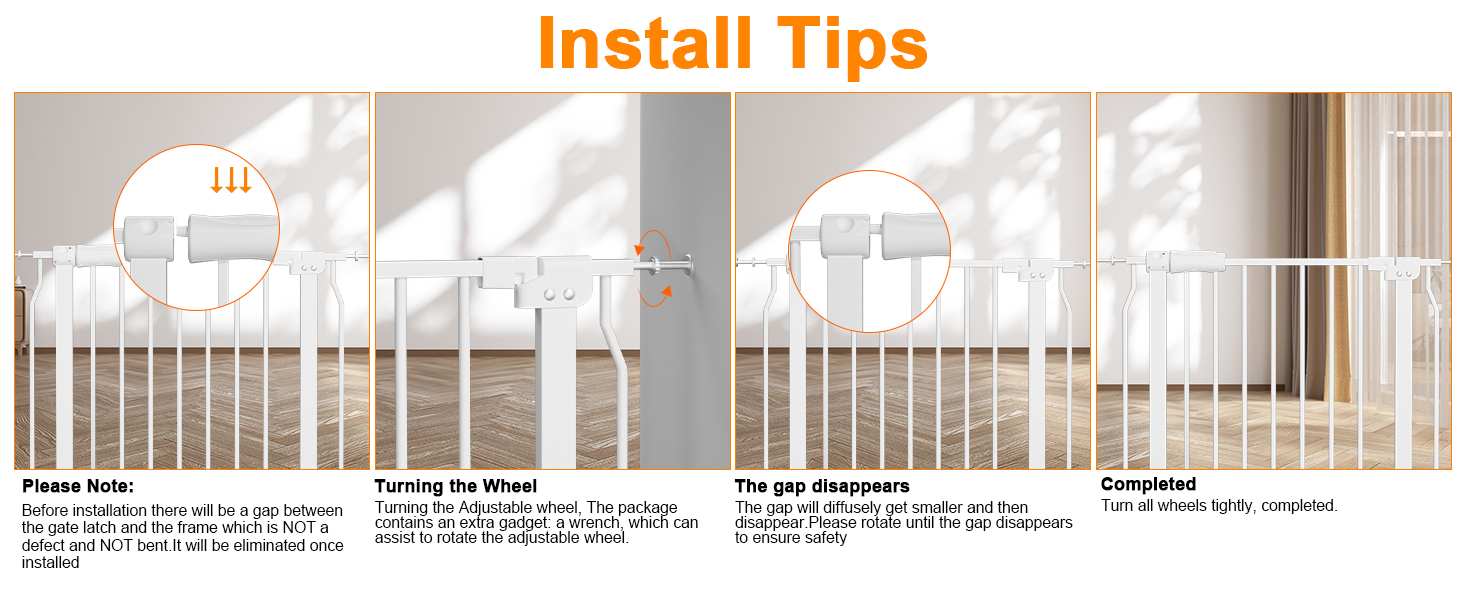 Install Tips

Please Note:
Before installation there will be a gap between the gate latch and the frame which is NOT a defect and NOT bent.It will be eliminated once installed

Turning the Wheel
Turning the Adjustable wheel, The package contains an extra gadget: a wrench, which can assist to rotate the adjustable wheel.

The gap disappears
The gap will diffusely get smaller and then disappear.Please rotate until the gap disappears to ensure safety

Completed
Turn all wheels tightly, completed.