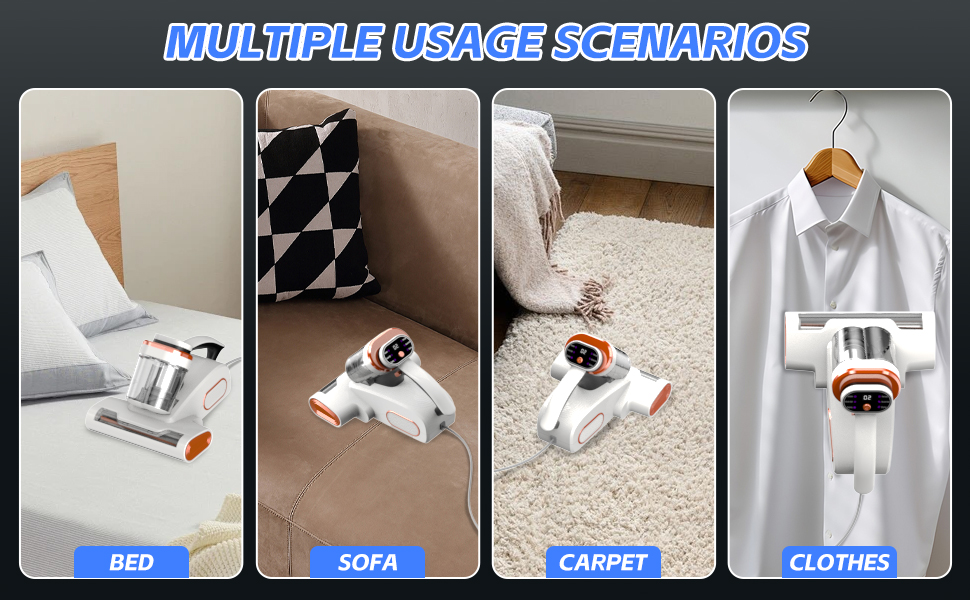 MULTIPLE USAGE SCENARIOS

BED

SOFA

CARPET

CLOTHES