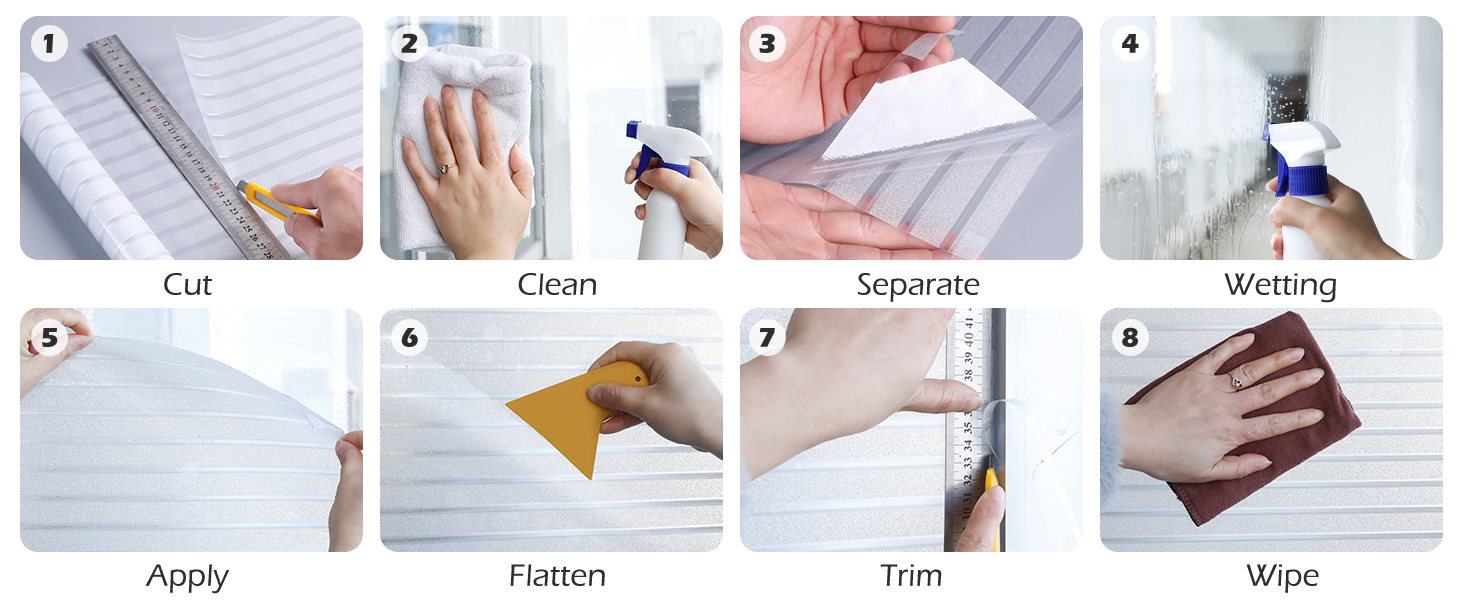 1
Cut

2
Clean

3
Separate

4
Wetting

5
Apply

6
Flatten

7
Trim

8
Wipe