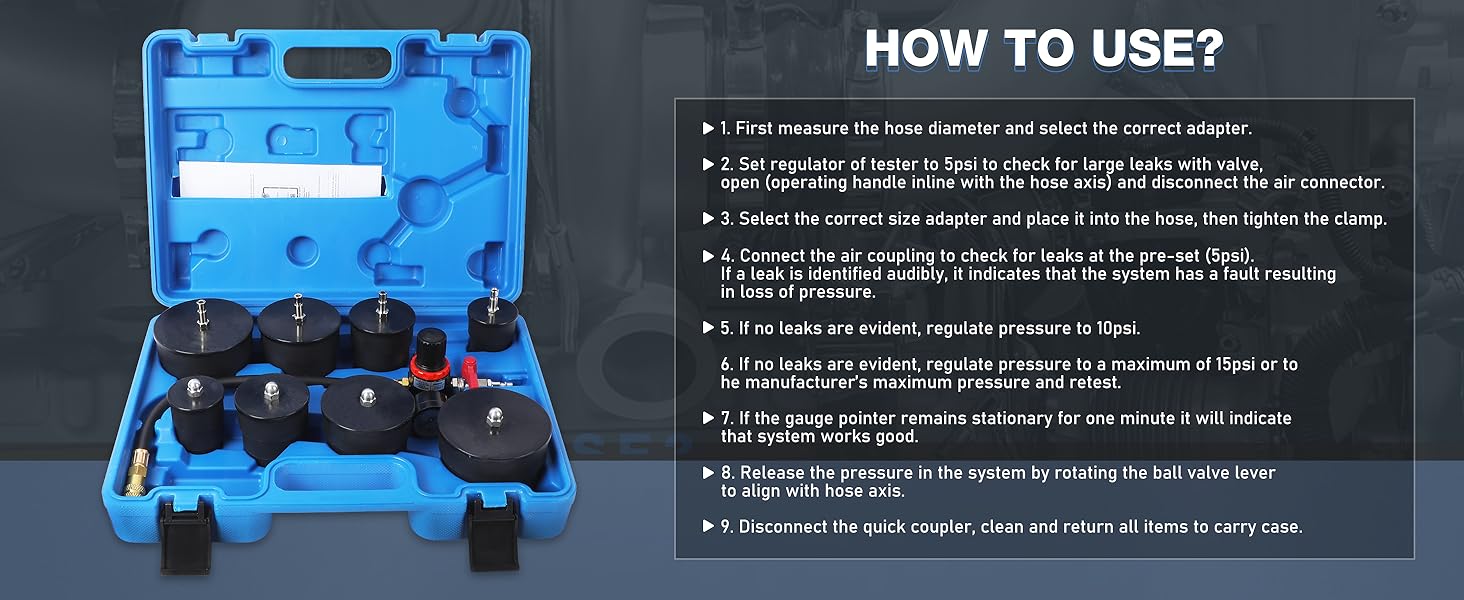 HOW TO USE?

▶ 1. First measure the hose diameter and select the correct adapter.

▶ 2. Set regulator of tester to 5psi to check for large leaks with valve, open (operating handle inline with the hose axis) and disconnect the air connector.

▶ 3. Select the correct size adapter and place it into the hose, then tighten the clamp.

▶ 4. Connect the air coupling to check for leaks at the pre-set (5psi). If a leak is identified audibly, it indicates that the system has a fault resulting in loss of pressure.

▶ 5. If no leaks are evident, regulate pressure to 10psi.

6. If no leaks are evident, regulate pressure to a maximum of 15psi or to he manufacturer's maximum pressure and retest.

▶ 7. If the gauge pointer remains stationary for one minute it will indicate that system works good.

▶ 8. Release the pressure in the system by rotating the ball valve lever to align with hose axis.

▶ 9. Disconnect the quick coupler, clean and return all items to carry case.