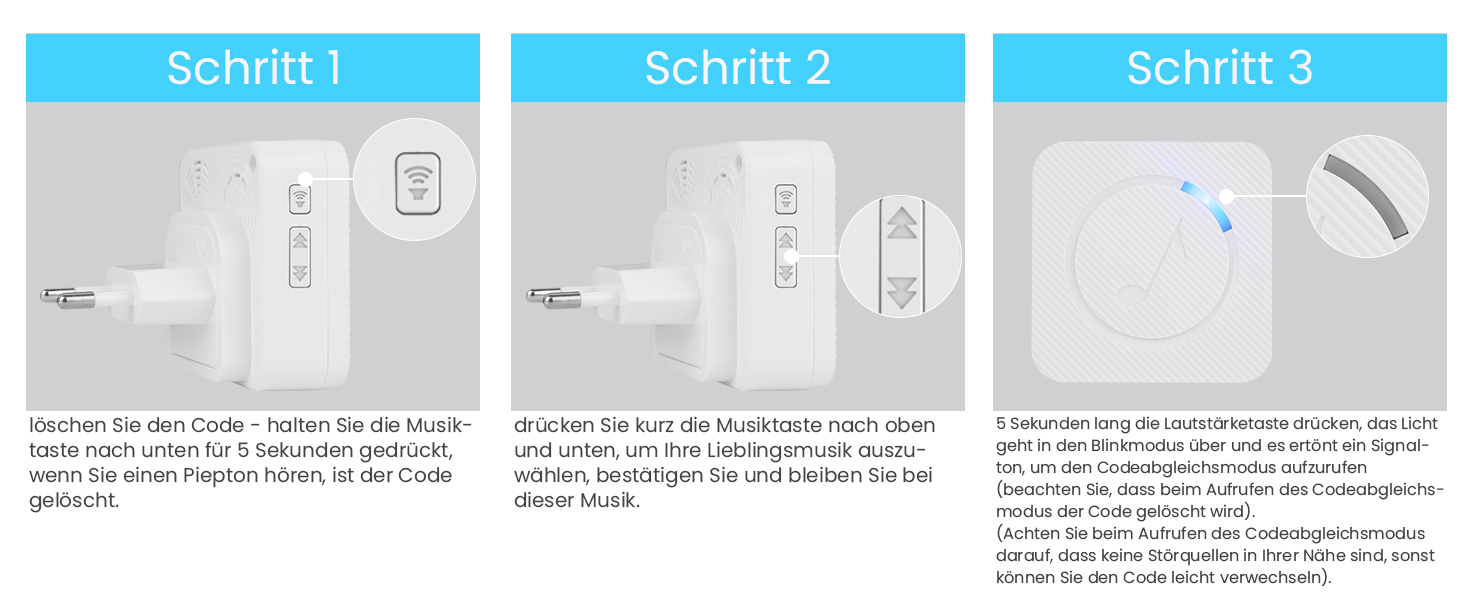 Schritt 1

löschen Sie den Code - halten Sie die Musiktaste nach unten für 5 Sekunden gedrückt, wenn Sie einen Piepton hören, ist der Code gelöscht.

Schritt 2

drücken Sie kurz die Musiktaste nach oben und unten, um Ihre Lieblingsmusik auszuwählen, bestätigen Sie und bleiben Sie bei dieser Musik.

Schritt 3

5 Sekunden lang die Lautstärketaste drücken, das Licht geht in den Blinkmodus über und es ertönt ein Signalton, um den Codeabgleichsmodus aufzurufen (beachten Sie, dass beim Aufrufen des Codeabgleichsmodus der Code gelöscht wird).
(Achten Sie beim Aufrufen des Codeabgleichsmodus darauf, dass keine Störquellen in Ihrer Nähe sind, sonst können Sie den Code leicht verwechseln).