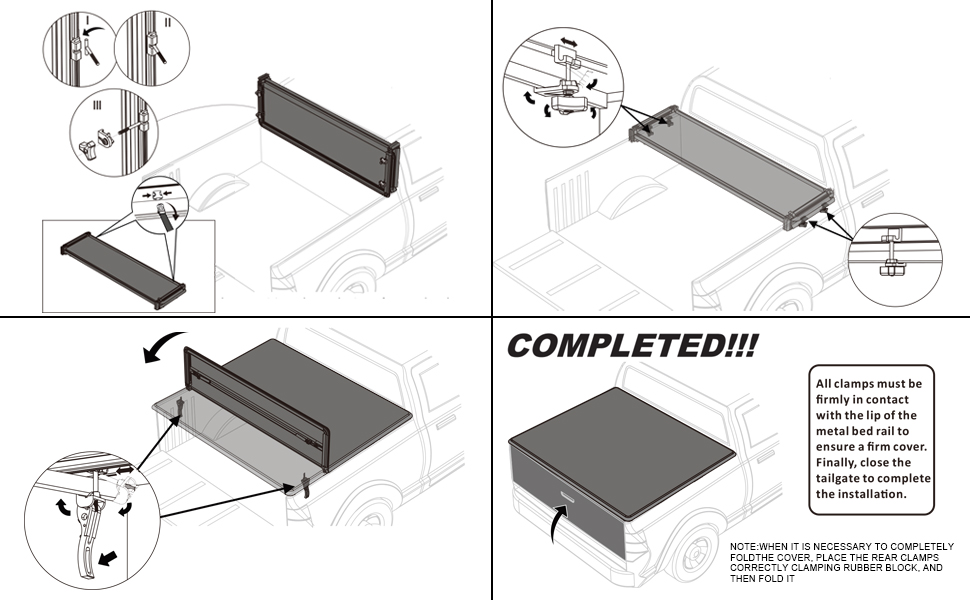 I

II

III

COMPLETED!!!

All clamps must be firmly in contact with the lip of the metal bed rail to ensure a firm cover. Finally, close the tailgate to complete the installation.

NOTE:WHEN IT IS NECESSARY TO COMPLETELY FOLDTHE COVER, PLACE THE REAR CLAMPS CORRECTLY CLAMPING RUBBER BLOCK, AND THEN FOLD IT