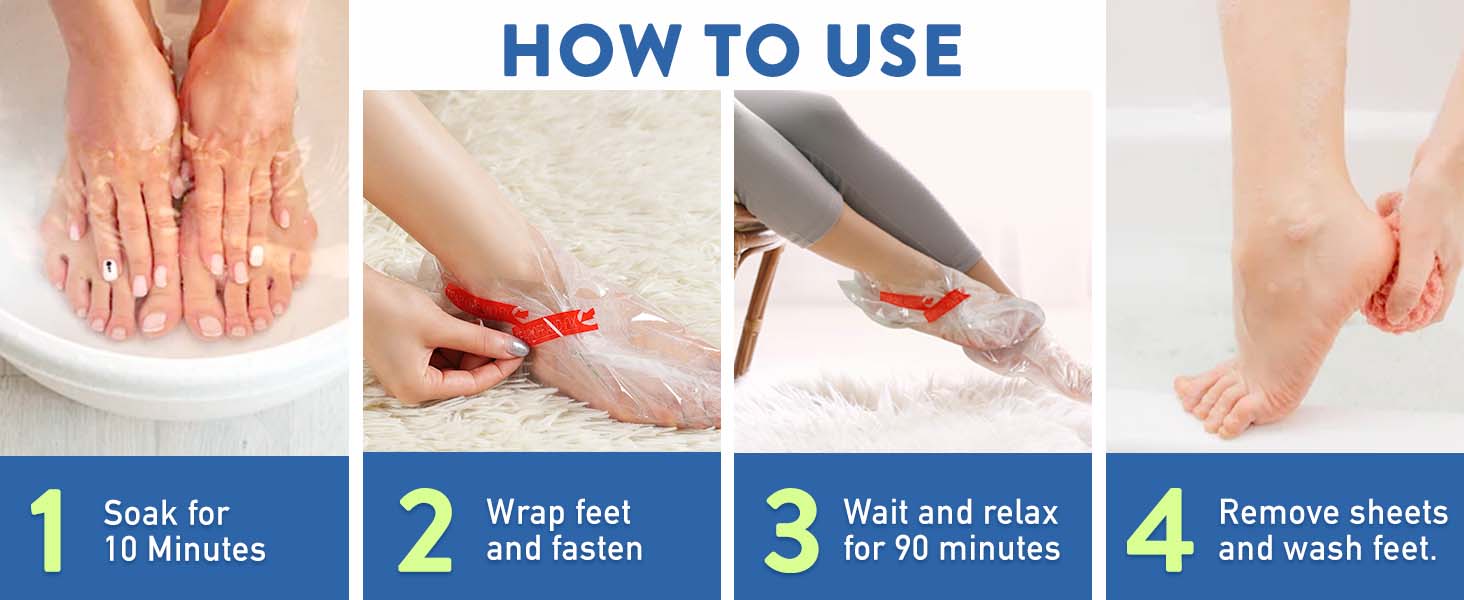 HOW TO USE

1 Soak for 10 Minutes

2 Wrap feet and fasten

3 Wait and relax for 90 minutes

4 Remove sheets and wash feet.