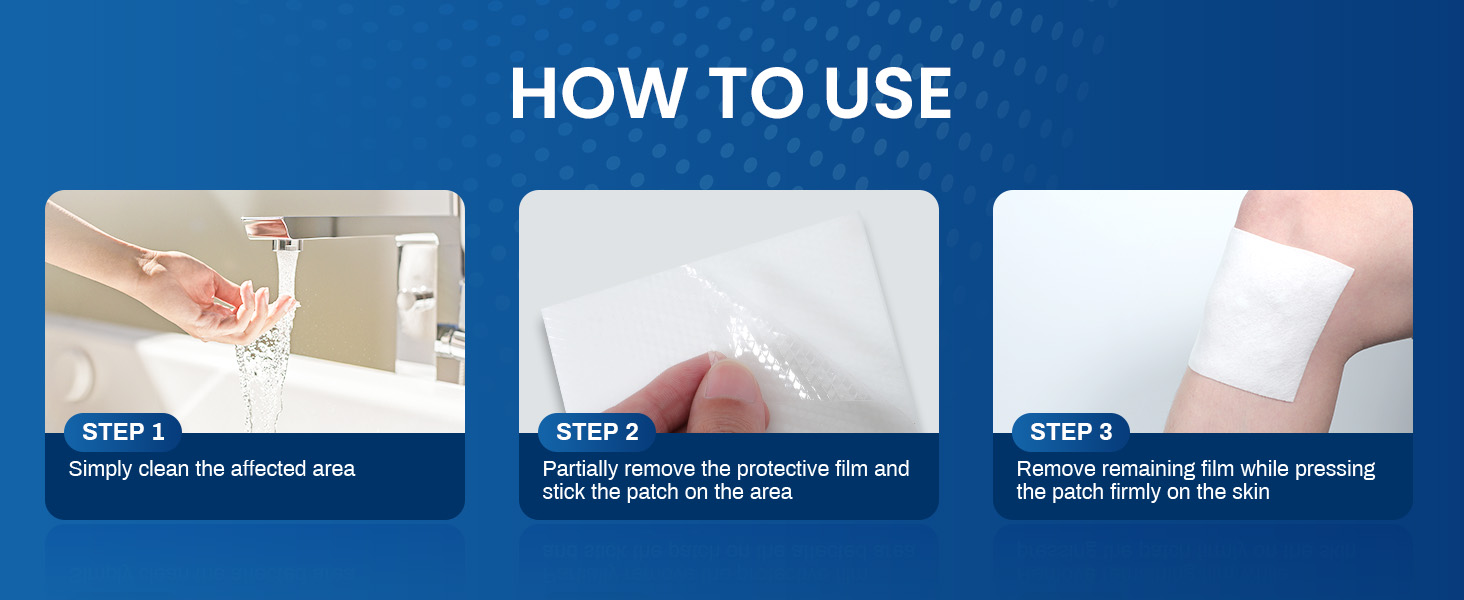 HOW TO USE

STEP 1
Simply clean the affected area

STEP 2
Partially remove the protective film and stick the patch on the area

STEP 3
Remove remaining film while pressing the patch firmly on the skin