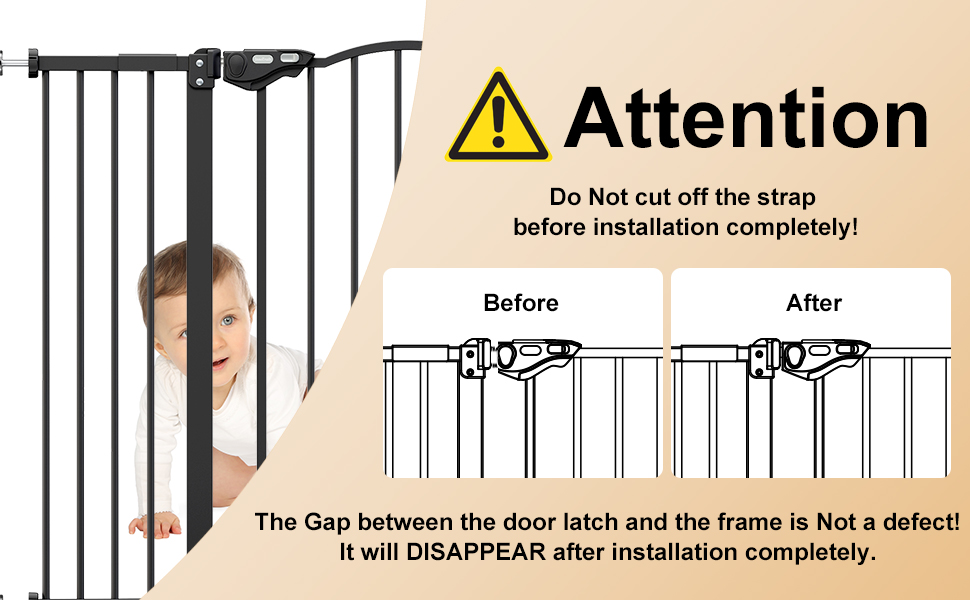 Attention

Do Not cut off the strap before installation completely!

Before

After

The Gap between the door latch and the frame is Not a defect! It will DISAPPEAR after installation completely.