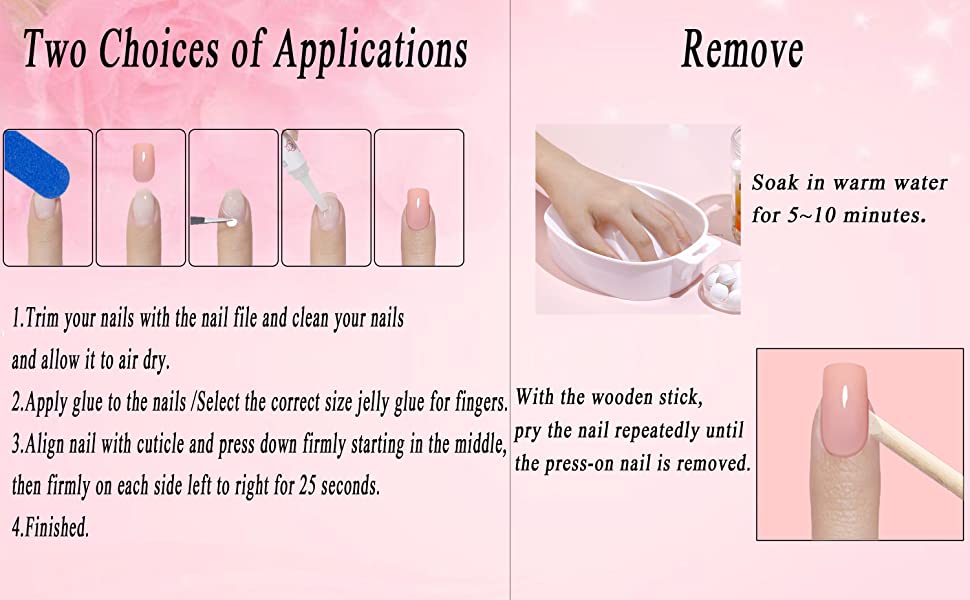 Two Choices of Applications

1.Trim your nails with the nail file and clean your nails and allow it to air dry.
2.Apply glue to the nails /Select the correct size jelly glue for fingers.
3.Align nail with cuticle and press down firmly starting in the middle, then firmly on each side left to right for 25 seconds.
4.Finished.

Remove

Soak in warm water for 5~10 minutes.

With the wooden stick, pry the nail repeatedly until the press-on nail is removed.