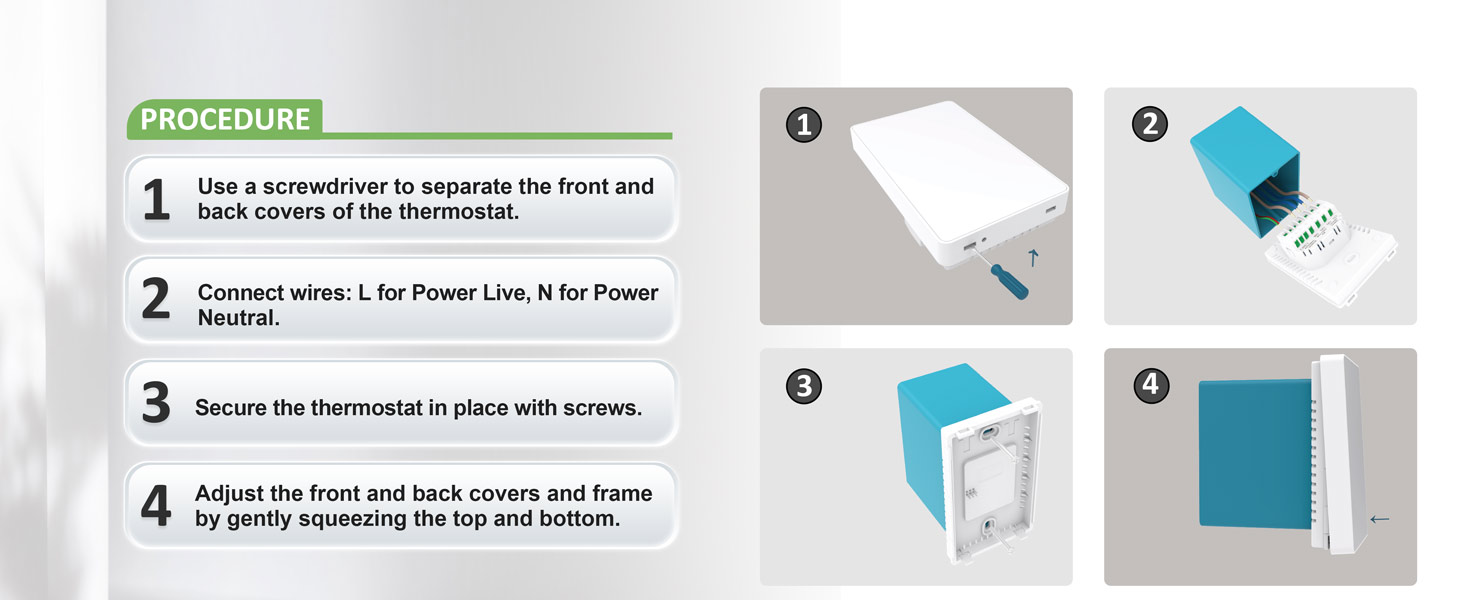 PROCEDURE

1 Use a screwdriver to separate the front and back covers of the thermostat.

2 Connect wires: L for Power Live, N for Power Neutral.

3 Secure the thermostat in place with screws.

4 Adjust the front and back covers and frame by gently squeezing the top and bottom.

1

2

3

4