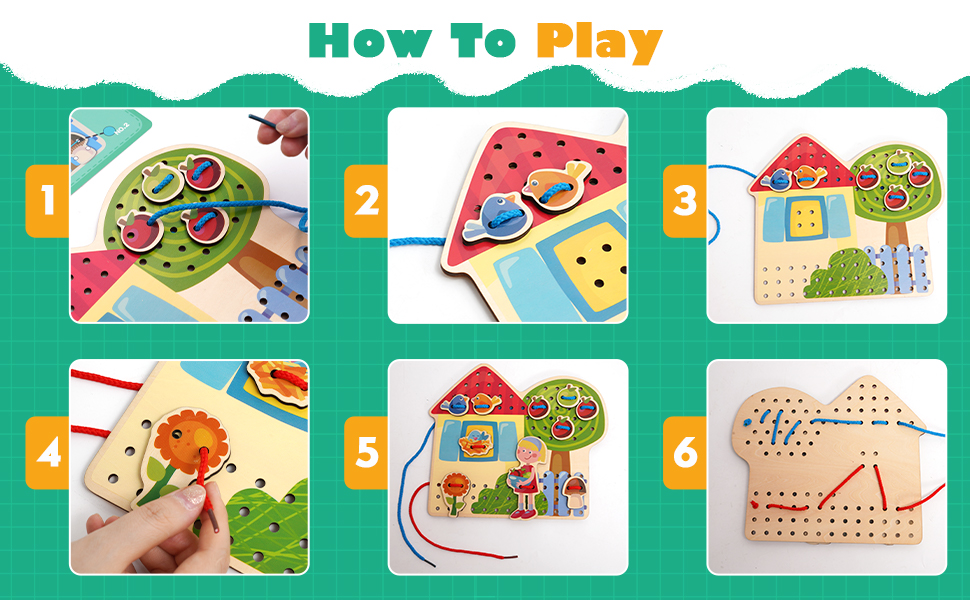 How To Play

1

2

3

4

5

6