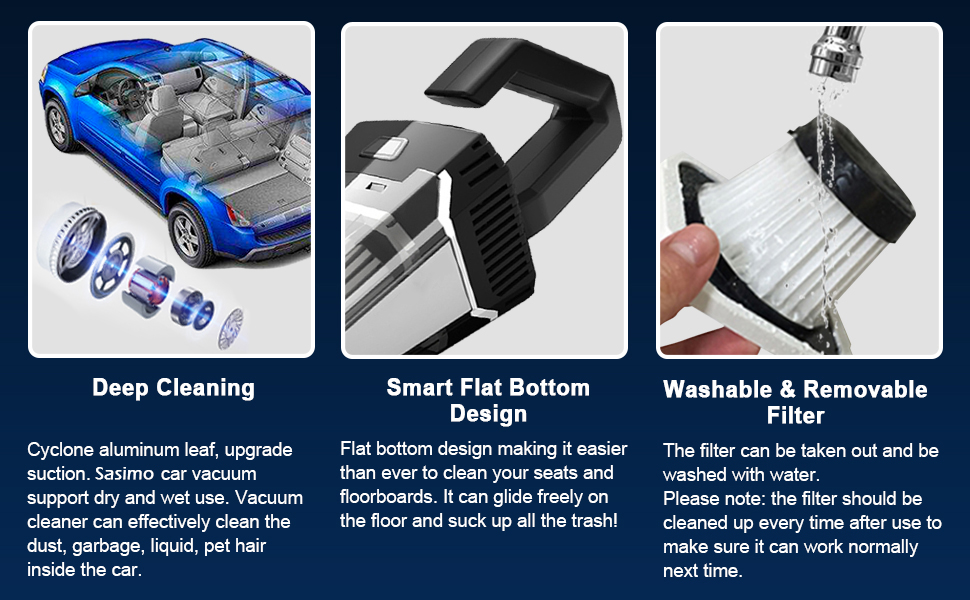 Deep Cleaning

Cyclone aluminum leaf, upgrade suction. Sasimo car vacuum support dry and wet use. Vacuum cleaner can effectively clean the dust, garbage, liquid, pet hair inside the car.

Smart Flat Bottom Design

Flat bottom design making it easier than ever to clean your seats and floorboards. It can glide freely on the floor and suck up all the trash!

Washable & Removable Filter

The filter can be taken out and be washed with water.
Please note: the filter should be cleaned up every time after use to make sure it can work normally next time.