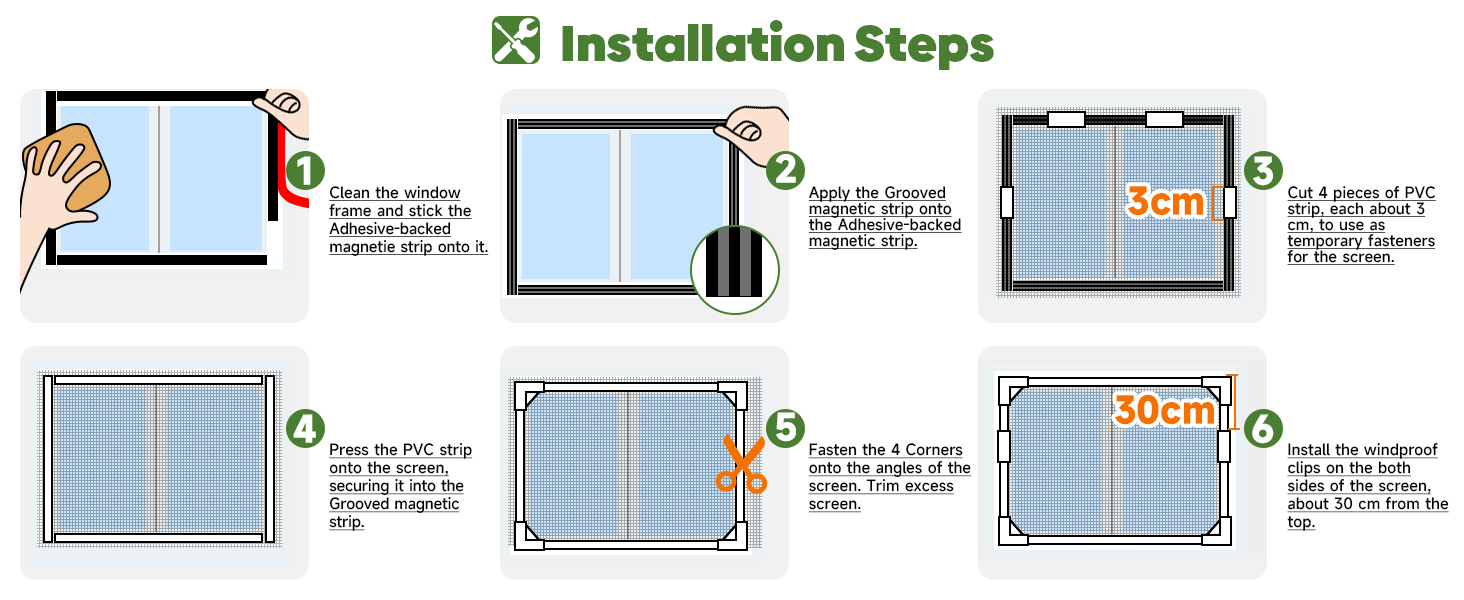 Installation Steps

1
Clean the window frame and stick the Adhesive-backed magnetie strip onto it.

2
Apply the Grooved magnetic strip onto the Adhesive-backed magnetic strip.

3cm
3
Cut 4 pieces of PVC strip, each about 3 cm, to use as temporary fasteners for the screen.

4
Press the PVC strip onto the screen, securing it into the Grooved magnetic strip.

5
Fasten the 4 Corners onto the angles of the screen. Trim excess screen.

30cm
6
Install the windproof clips on the both sides of the screen, about 30 cm from the top.