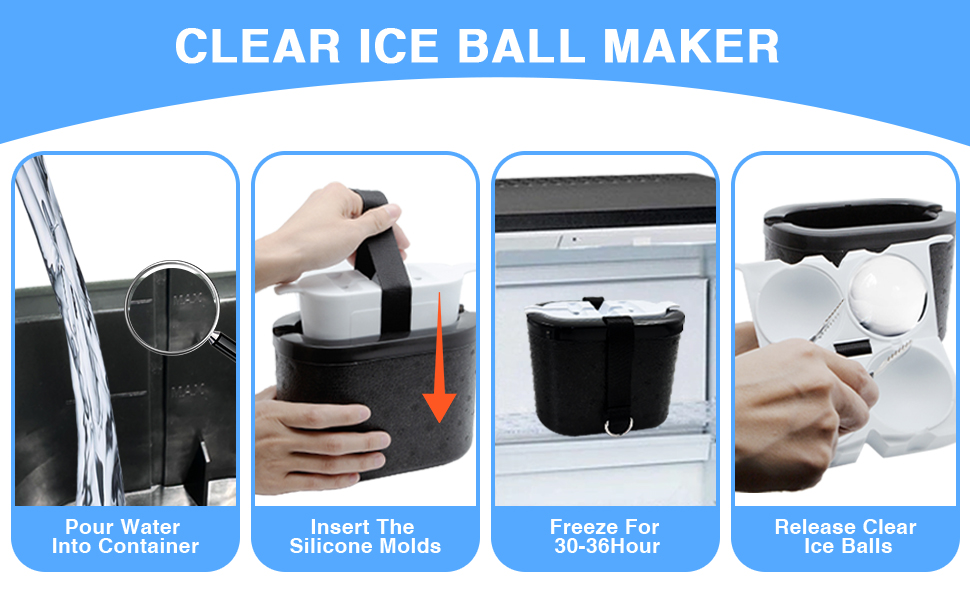 CLEAR ICE BALL MAKER

MAX

MAX

Pour Water Into Container

Insert The Silicone Molds

Freeze For 30-36Hour

Release Clear Ice Balls