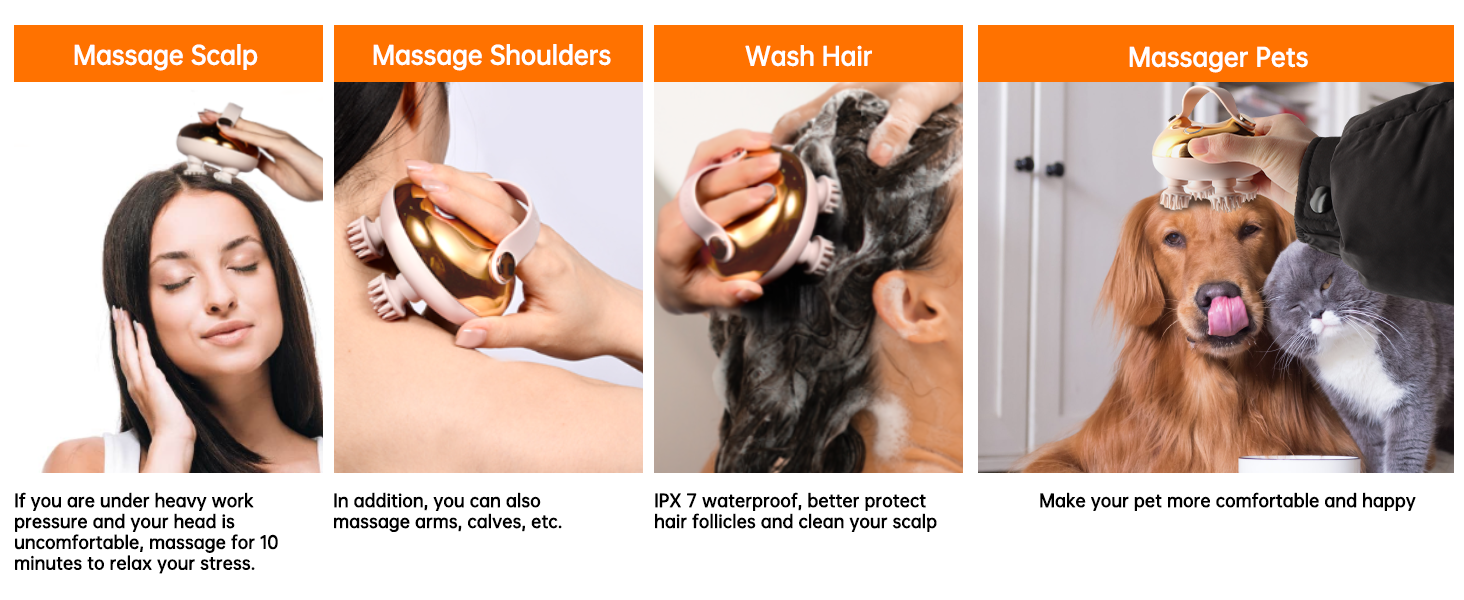 Massage Scalp

If you are under heavy work pressure and your head is uncomfortable, massage for 10 minutes to relax your stress.

Massage Shoulders

In addition, you can also massage arms, calves, etc.

Wash Hair

IPX 7 waterproof, better protect hair follicles and clean your scalp

Massager Pets

Make your pet more comfortable and happy