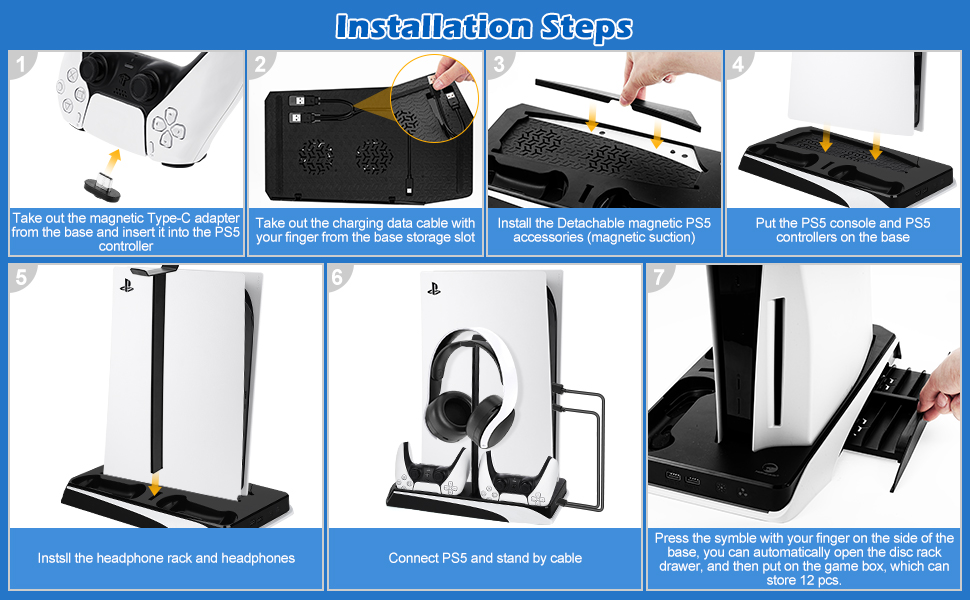 Installation Steps

1
Take out the magnetic Type-C adapter from the base and insert it into the PS5 controller

2
Take out the charging data cable with your finger from the base storage slot

3
Install the Detachable magnetic PS5 accessories (magnetic suction)

4
Put the PS5 console and PS5 controllers on the base

5
Instsll the headphone rack and headphones

6
Connect PS5 and stand by cable

7
Press the symble with your finger on the side of the base, you can automatically open the disc rack drawer, and then put on the game box, which can store 12 pcs.