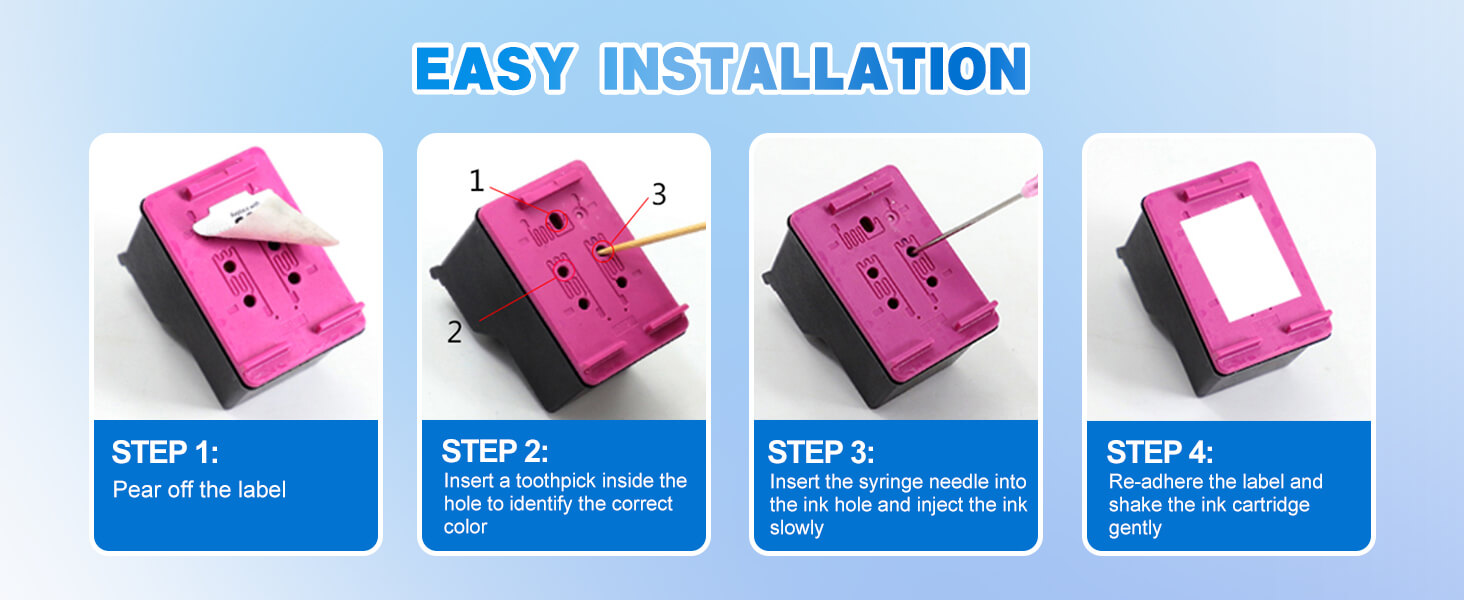 EASY INSTALLATION

STEP 1:
Pear off the label

1
3
2

STEP 2:
Insert a toothpick inside the hole to identify the correct color

STEP 3:
Insert the syringe needle into the ink hole and inject the ink slowly

STEP 4:
Re-adhere the label and shake the ink cartridge gently