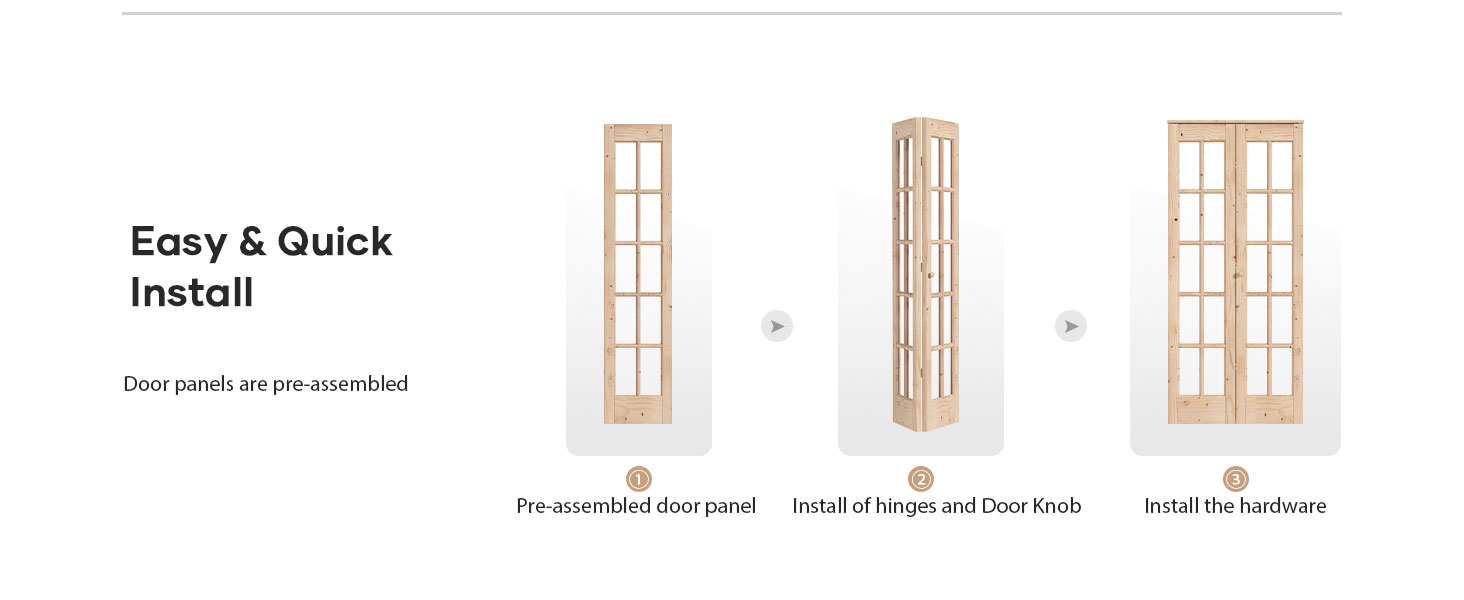 Easy & Quick Install

Door panels are pre-assembled

1
Pre-assembled door panel

2
Install of hinges and Door Knob

3
Install the hardware