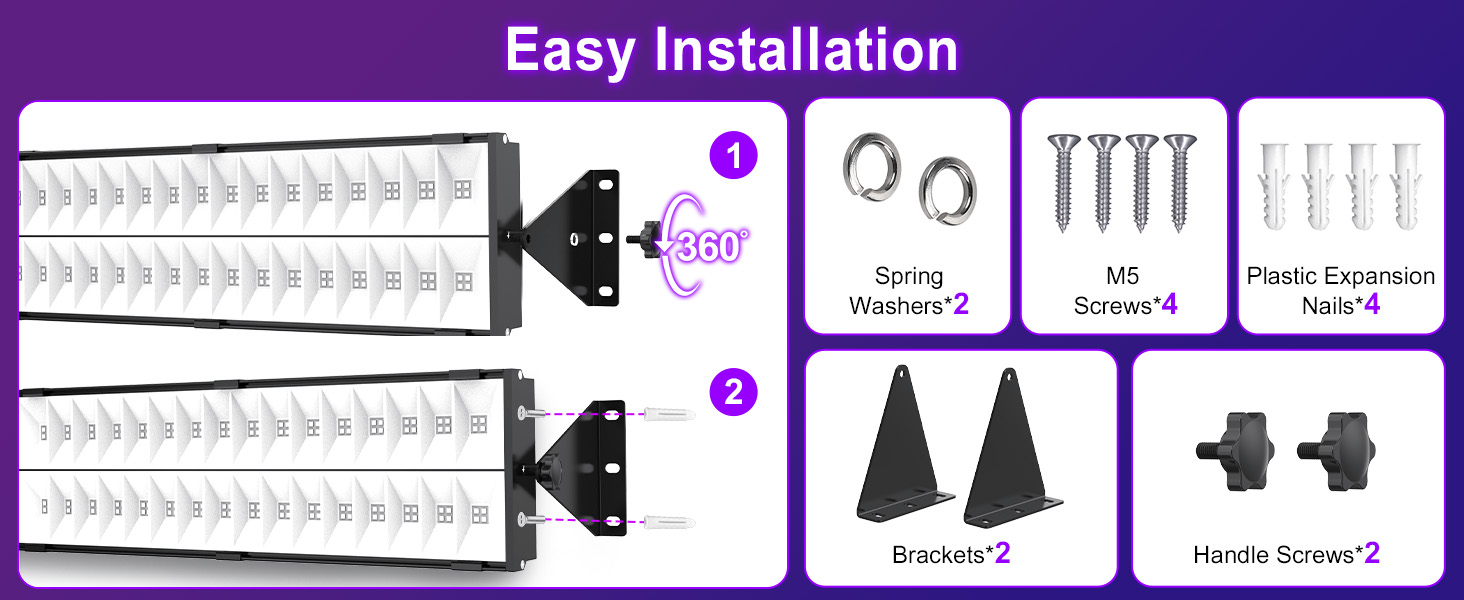 Easy Installation

1

360°

2

Spring Washers*2

M5 Screws*4

Plastic Expansion Nails*4

Brackets*2

Handle Screws*2