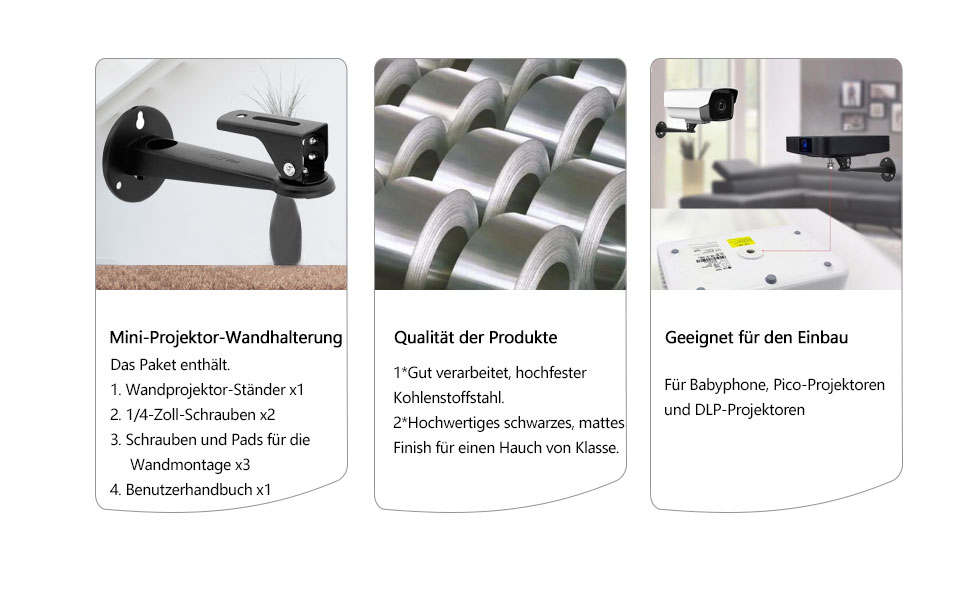 Mini-Projektor-Wandhalterung
Das Paket enthält.
1. Wandprojektor-Ständer x1
2. 1/4-Zoll-Schrauben x2
3. Schrauben und Pads für die Wandmontage x3
4. Benutzerhandbuch x1

Qualität der Produkte
1*Gut verarbeitet, hochfester Kohlenstoffstahl.
2*Hochwertiges schwarzes, mattes Finish für einen Hauch von Klasse.

Geeignet für den Einbau
Für Babyphone, Pico-Projektoren und DLP-Projektoren