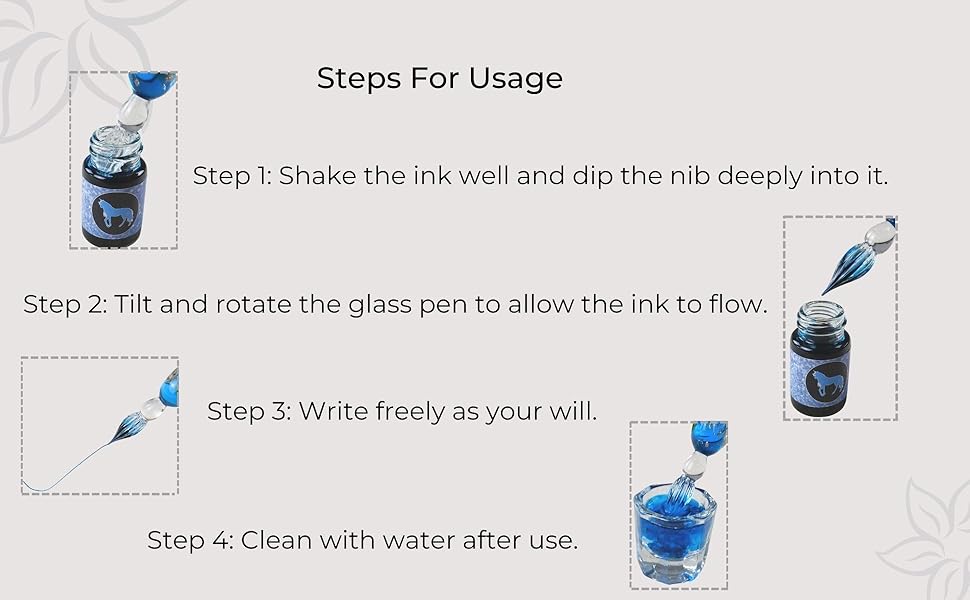 Steps For Usage

Step 1: Shake the ink well and dip the nib deeply into it.

Step 2: Tilt and rotate the glass pen to allow the ink to flow.

Step 3: Write freely as your will.

Step 4: Clean with water after use.