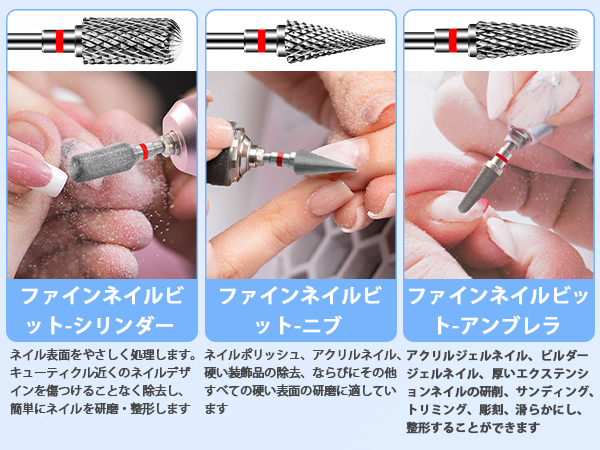 ファインネイルビット-シリンダー

ネイル表面をやさしく処理します。キューティクル近くのネイルデザインを傷つけることなく除去し、簡単にネイルを研磨・整形します

ファインネイルビット-ニブ

ネイルポリッシュ、アクリルネイル、硬い装飾品の除去、ならびにその他すべての硬い表面の研磨に適しています

ファインネイルビット-アンブレラ

アクリルジェルネイル、ビルダージェルネイル、厚いエクステンションネイルの研削、サンディング、トリミング、彫刻、滑らかにし、整形することができます