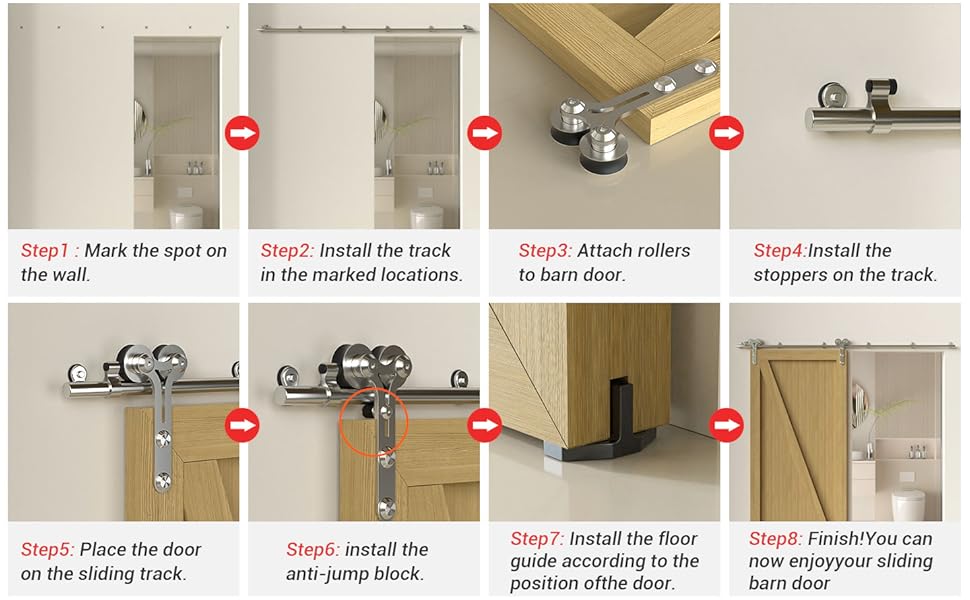 Step1 : Mark the spot on the wall.

Step2: Install the track in the marked locations.

Step3: Attach rollers to barn door.

Step4:Install the stoppers on the track.

Step5: Place the door on the sliding track.

Step6: install the anti-jump block.

Step7: Install the floor guide according to the position ofthe door.

Step8: Finish!You can now enjoyyour sliding barn door