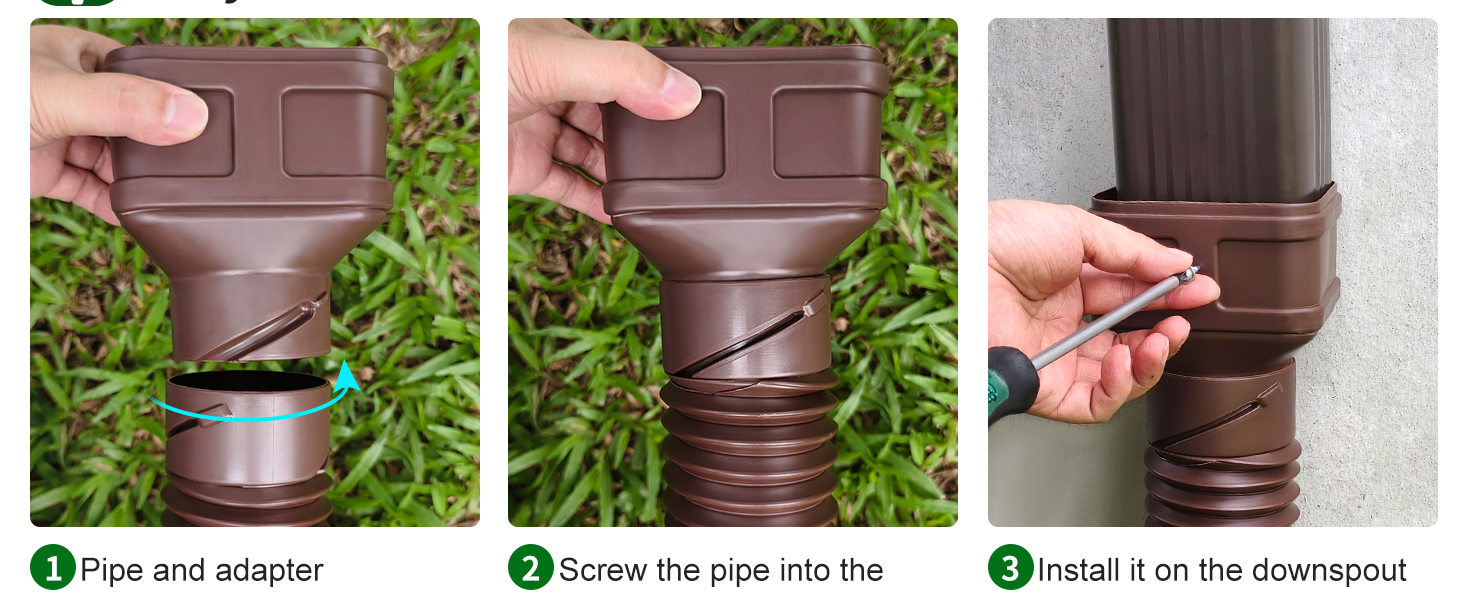 1 Pipe and adapter

2 Screw the pipe into the

3 Install it on the downspout