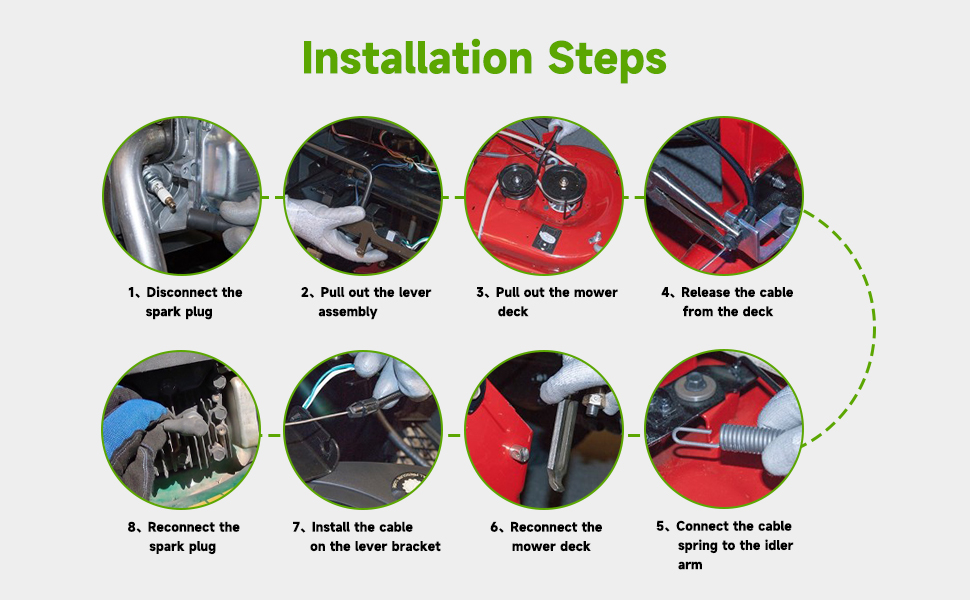 Installation Steps

1、Disconnect the spark plug

2、Pull out the lever assembly

3、Pull out the mower deck

4、Release the cable from the deck

5、Connect the cable spring to the idler arm

6、Reconnect the mower deck

7、Install the cable on the lever bracket

8、Reconnect the spark plug