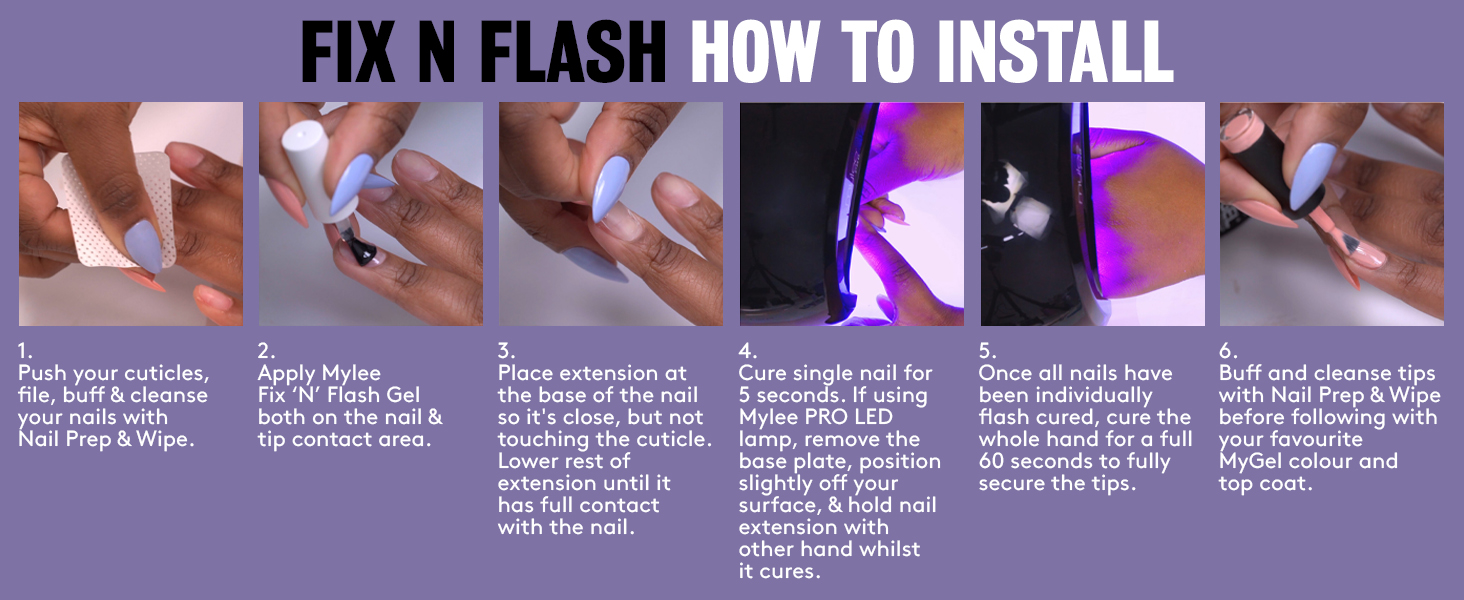 FIX N FLASH HOW TO INSTALL

1.
Push your cuticles, file, buff & cleanse your nails with Nail Prep & Wipe.

2.
Apply Mylee Fix 'N' Flash Gel both on the nail & tip contact area.

3.
Place extension at the base of the nail so it's close, but not touching the cuticle. Lower rest of extension until it has full contact with the nail.

4.
Cure single nail for 5 seconds. If using Mylee PRO LED lamp, remove the base plate, position slightly off your surface, & hold nail extension with other hand whilst it cures.

5.
Once all nails have been individually flash cured, cure the whole hand for a full 60 seconds to fully secure the tips.

6.
Buff and cleanse tips with Nail Prep & Wipe before following with your favourite MyGel colour and top coat.