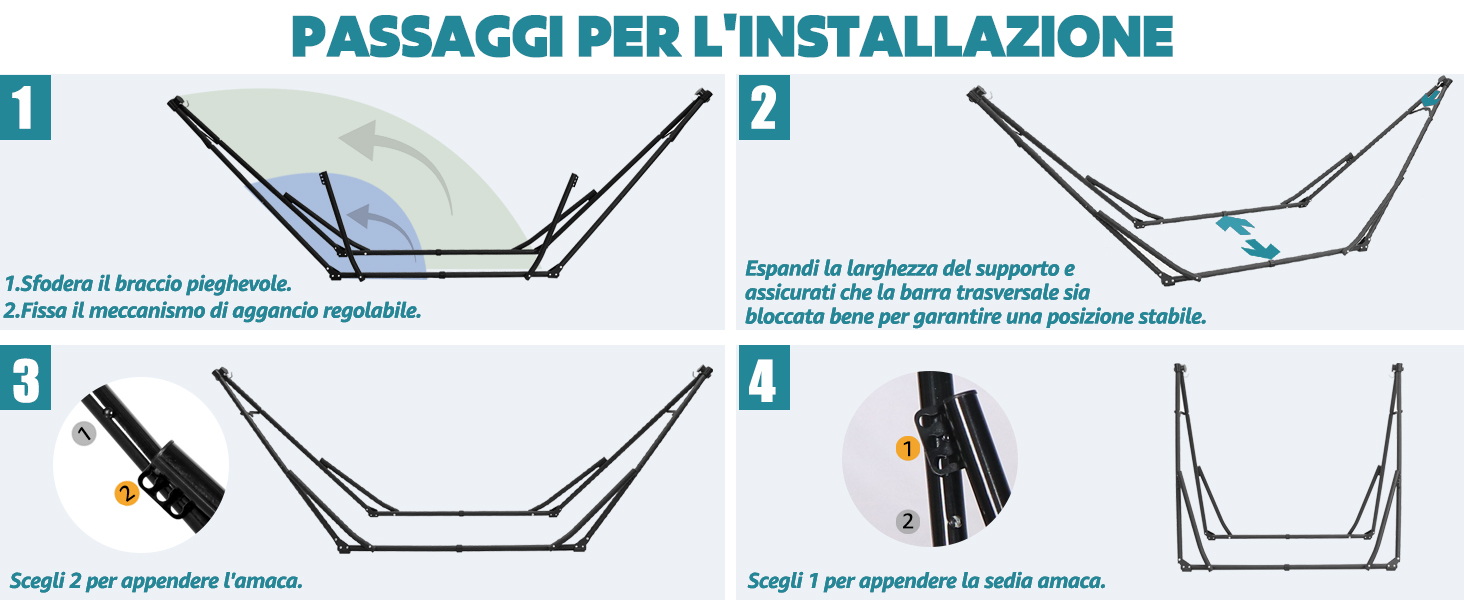 PASSAGGI PER L'INSTALLAZIONE

1

1.Sfodera il braccio pieghevole.
2.Fissa il meccanismo di aggancio regolabile.

2

Espandi la larghezza del supporto e assicurati che la barra trasversale sia bloccata bene per garantire una posizione stabile.

3

1

2

Scegli 2 per appendere l'amaca.

4

1

2

Scegli 1 per appendere la sedia amaca.