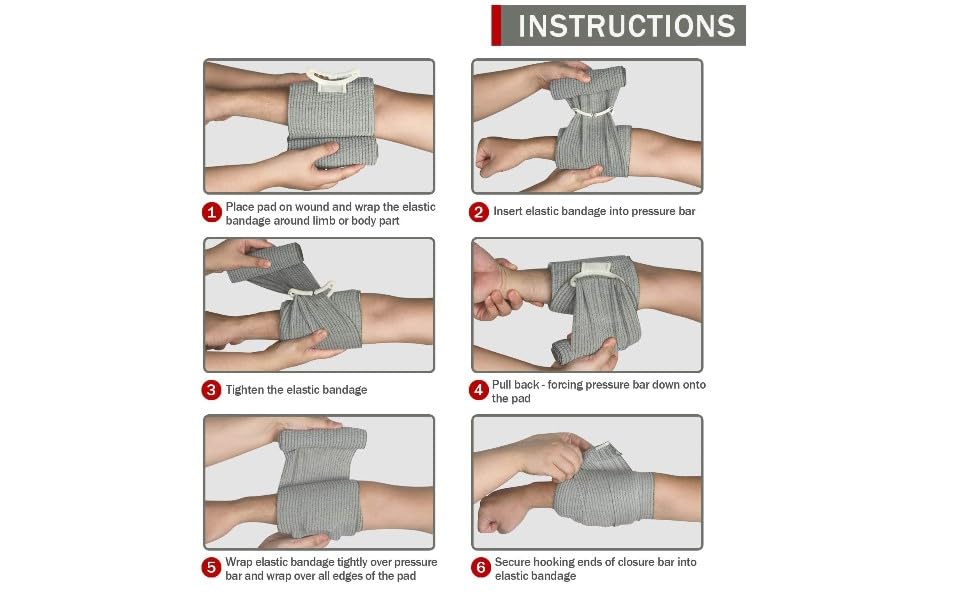 INSTRUCTIONS

1 Place pad on wound and wrap the elastic bandage around limb or body part

2 Insert elastic bandage into pressure bar

3 Tighten the elastic bandage

4 Pull back - forcing pressure bar down onto the pad

5 Wrap elastic bandage tightly over pressure bar and wrap over all edges of the pad

6 Secure hooking ends of closure bar into elastic bandage