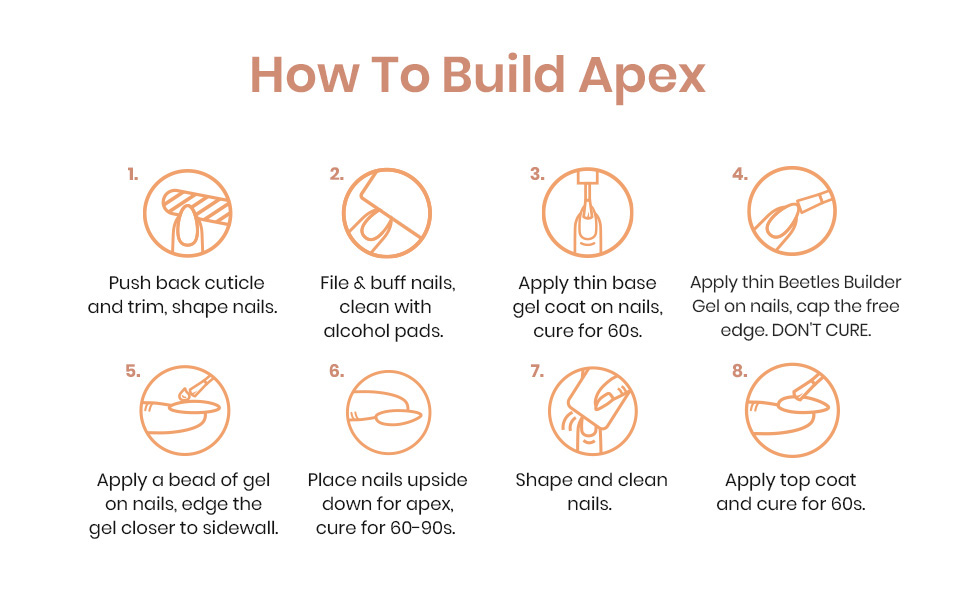 How To Build Apex

1.
Push back cuticle and trim, shape nails.

2.
File & buff nails, clean with alcohol pads.

3.
Apply thin base gel coat on nails, cure for 60s.

4.
Apply thin Beetles Builder Gel on nails, cap the free edge. DON'T CURE.

5.
Apply a bead of gel on nails, edge the gel closer to sidewall.

6.
Place nails upside down for apex, cure for 60-90s.

7.
Shape and clean nails.

8.
Apply top coat and cure for 60s.