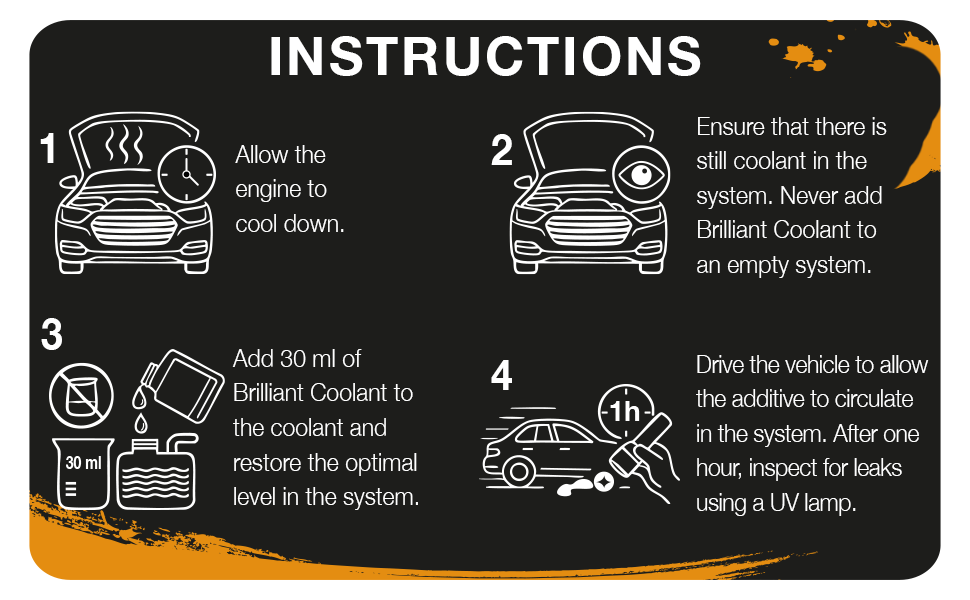 INSTRUCTIONS

1

Allow the engine to cool down.

2

Ensure that there is still coolant in the system. Never add Brilliant Coolant to an empty system.

3

30 ml

Add 30 ml of Brilliant Coolant to the coolant and restore the optimal level in the system.

4

1h

Drive the vehicle to allow the additive to circulate in the system. After one hour, inspect for leaks using a UV lamp.