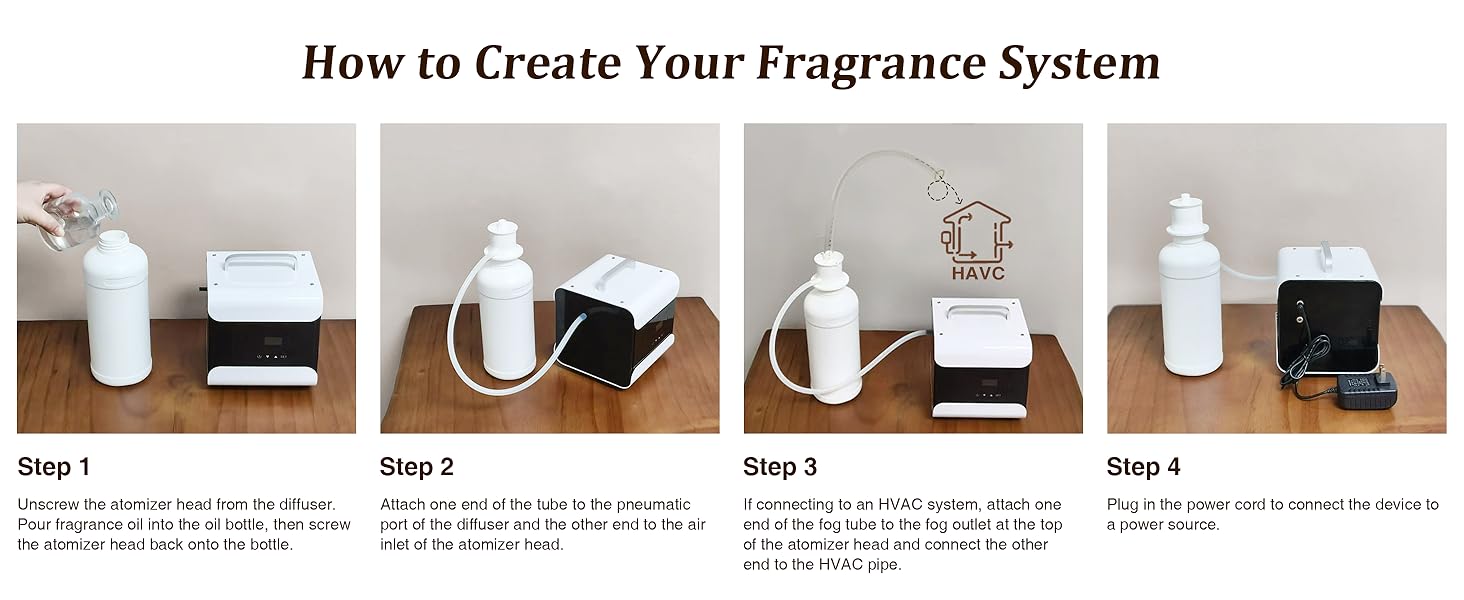 How to Create Your Fragrance System

HAVC

Step 1

Unscrew the atomizer head from the diffuser. Pour fragrance oil into the oil bottle, then screw the atomizer head back onto the bottle.

Step 2

Attach one end of the tube to the pneumatic port of the diffuser and the other end to the air inlet of the atomizer head.

Step 3

If connecting to an HVAC system, attach one end of the fog tube to the fog outlet at the top of the atomizer head and connect the other end to the HVAC pipe.

Step 4

Plug in the power cord to connect the device to a power source.