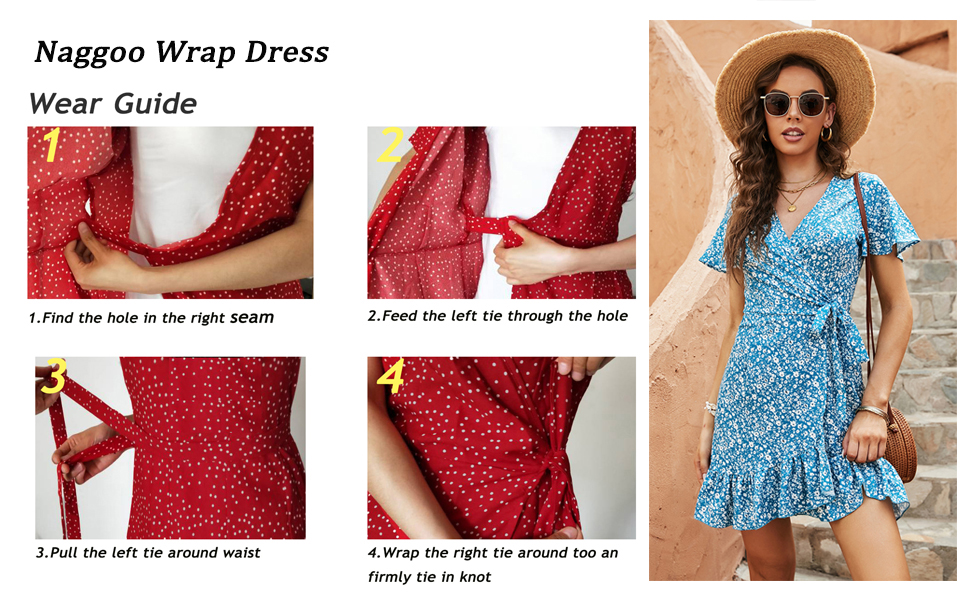 Naggoo Wrap Dress

Wear Guide

1

1.Find the hole in the right seam

2

2.Feed the left tie through the hole

3

3.Pull the left tie around waist

4

4.Wrap the right tie around too an firmly tie in knot