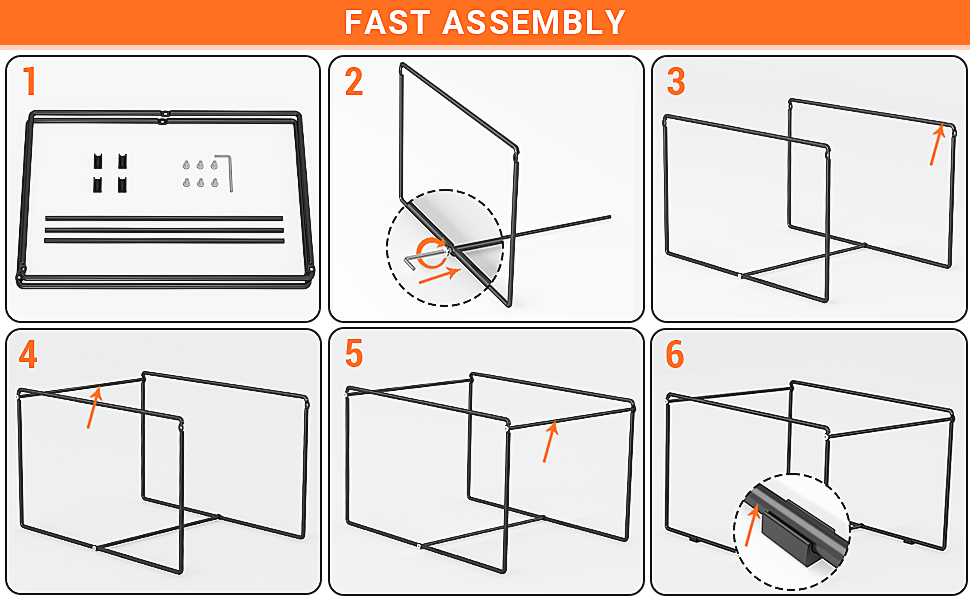 FAST ASSEMBLY

1

2

3

4

5

6