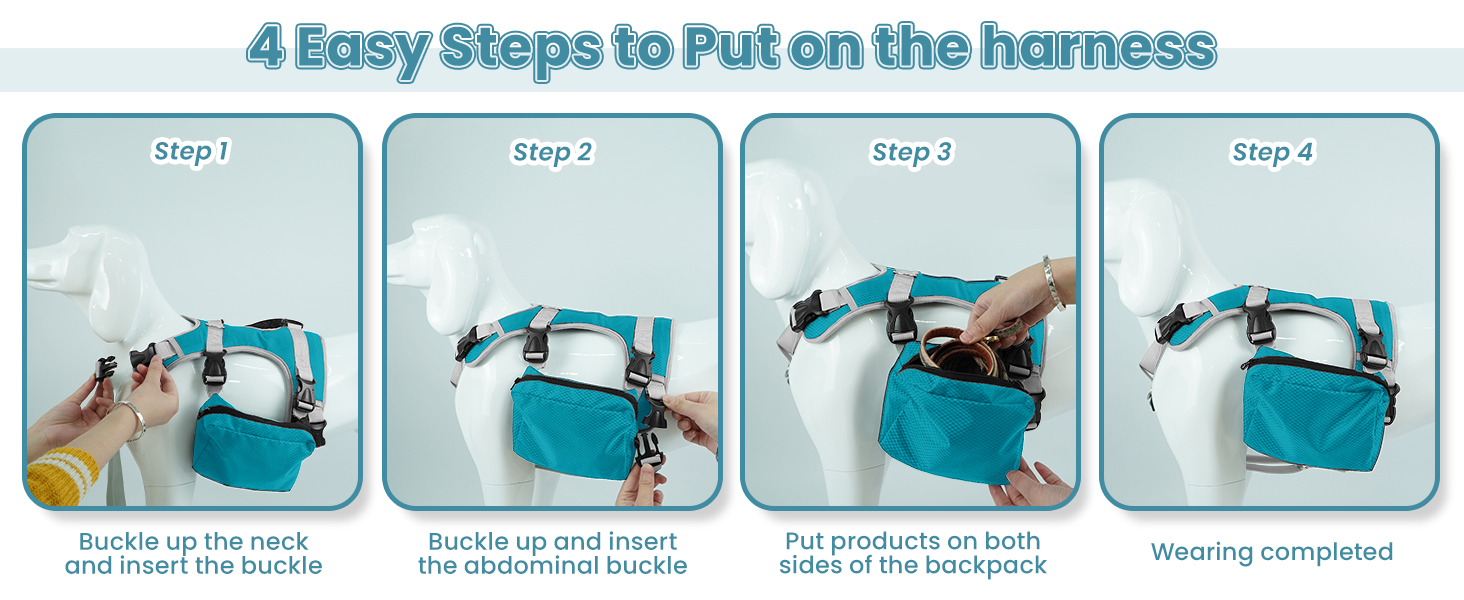 4 Easy Steps to Put on the harness

Step 1

Buckle up the neck and insert the buckle

Step 2

Buckle up and insert the abdominal buckle

Step 3

Put products on both sides of the backpack

Step 4

Wearing completed