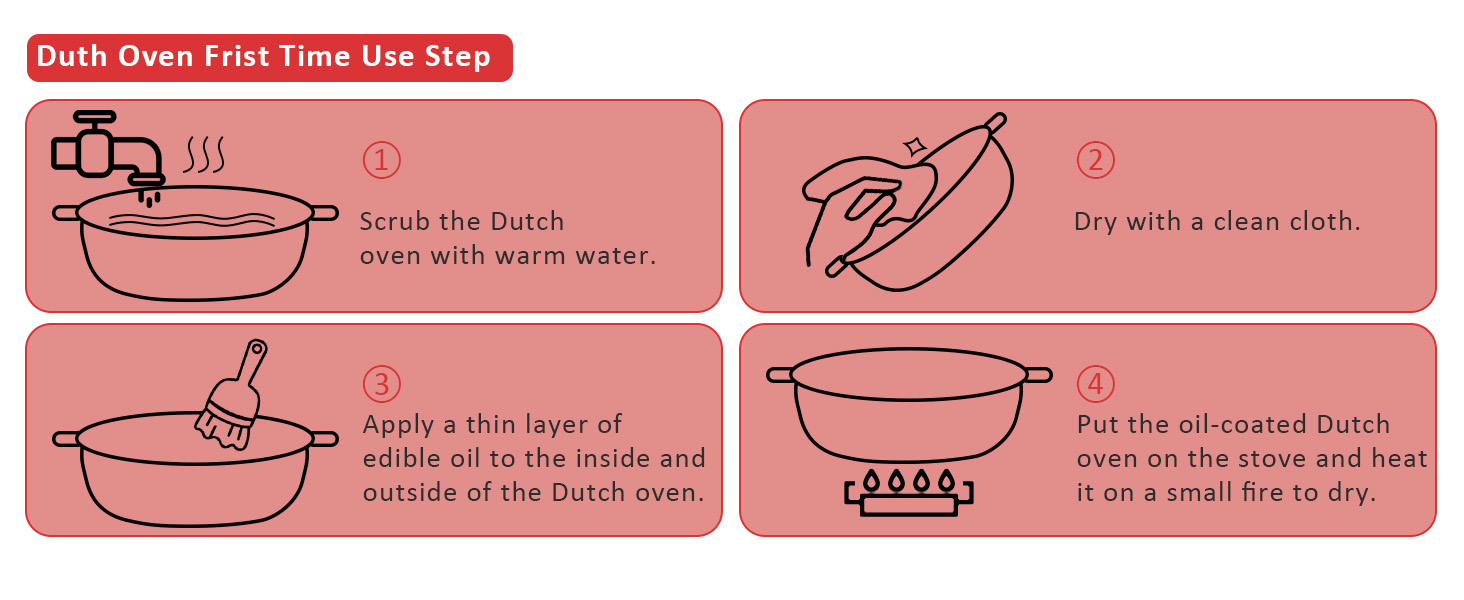 Duth Oven Frist Time Use Step

①
Scrub the Dutch oven with warm water.

②
Dry with a clean cloth.

③
Apply a thin layer of edible oil to the inside and outside of the Dutch oven.

④
Put the oil-coated Dutch oven on the stove and heat it on a small fire to dry.