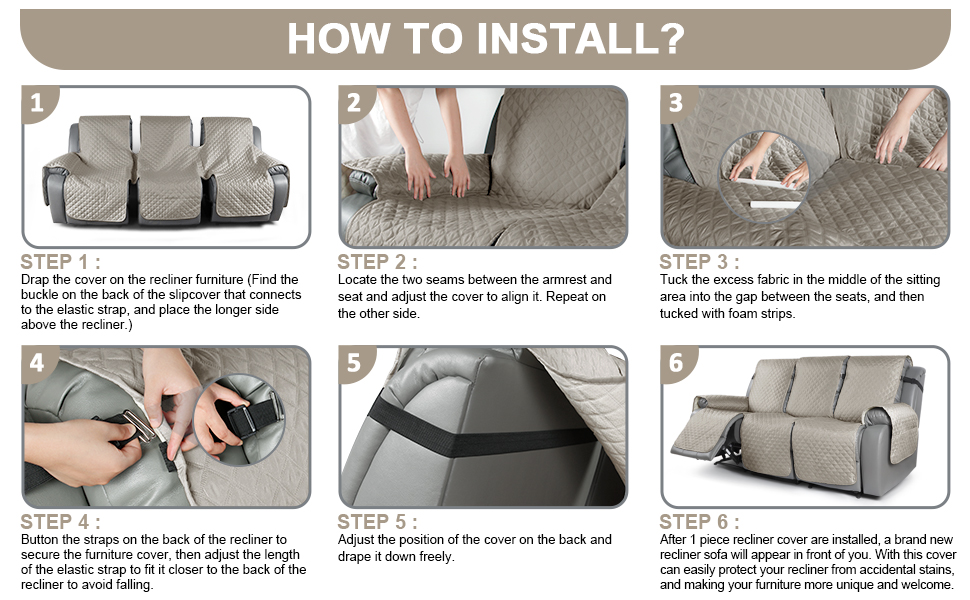 HOW TO INSTALL?

1

STEP 1 :
Drap the cover on the recliner furniture (Find the buckle on the back of the slipcover that connects to the elastic strap, and place the longer side above the recliner.)

2

STEP 2 :
Locate the two seams between the armrest and seat and adjust the cover to align it. Repeat on the other side.

3

STEP 3 :
Tuck the excess fabric in the middle of the sitting area into the gap between the seats, and then tucked with foam strips.

4

STEP 4 :
Button the straps on the back of the recliner to secure the furniture cover, then adjust the length of the elastic strap to fit it closer to the back of the recliner to avoid falling.

5

STEP 5 :
Adjust the position of the cover on the back and drape it down freely.

6

STEP 6 :
After 1 piece recliner cover are installed, a brand new recliner sofa will appear in front of you. With this cover can easily protect your recliner from accidental stains, and making your furniture more unique and welcome.