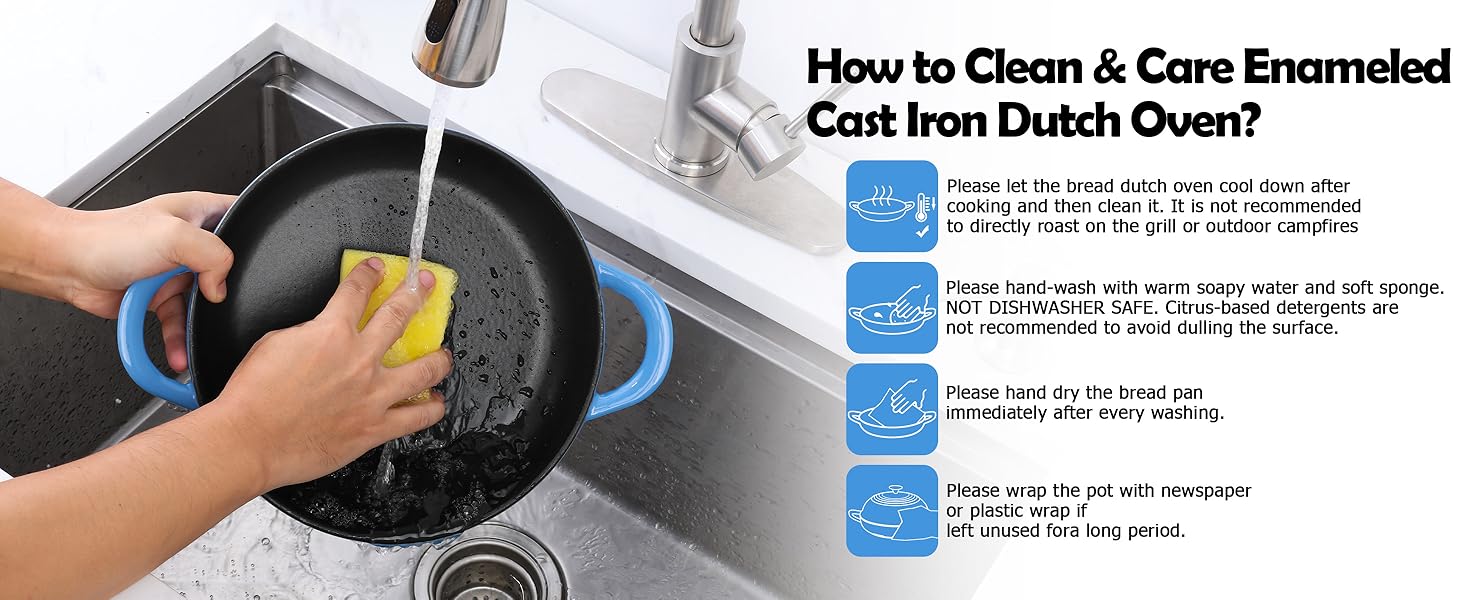 How to Clean & Care Enameled Cast Iron Dutch Oven?

Please let the bread dutch oven cool down after cooking and then clean it. It is not recommended to directly roast on the grill or outdoor campfires

Please hand-wash with warm soapy water and soft sponge. NOT DISHWASHER SAFE. Citrus-based detergents are not recommended to avoid dulling the surface.

Please hand dry the bread pan immediately after every washing.

Please wrap the pot with newspaper or plastic wrap if left unused fora long period.