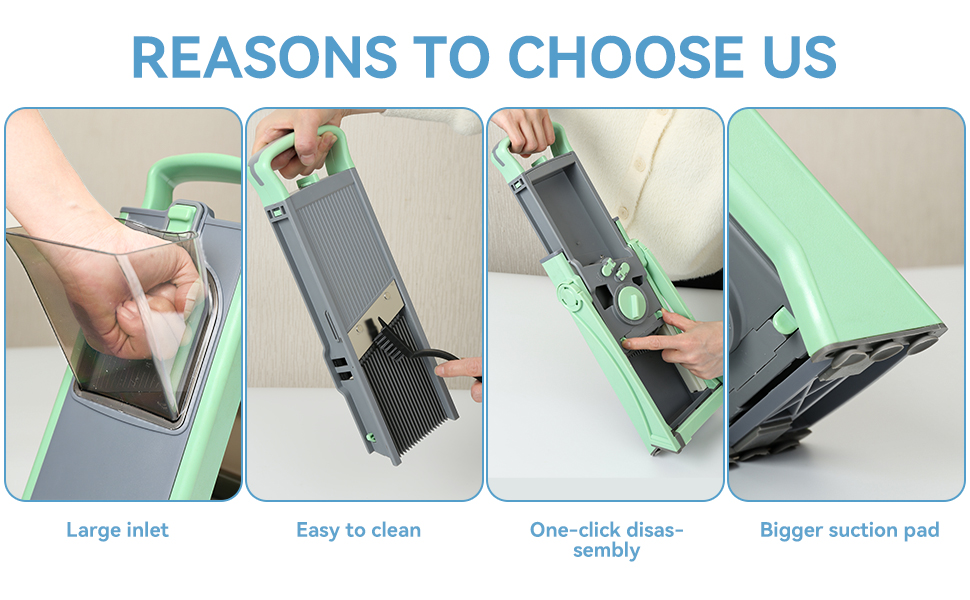 REASONS TO CHOOSE US

Large inlet

Easy to clean

One-click disassembly

Bigger suction pad