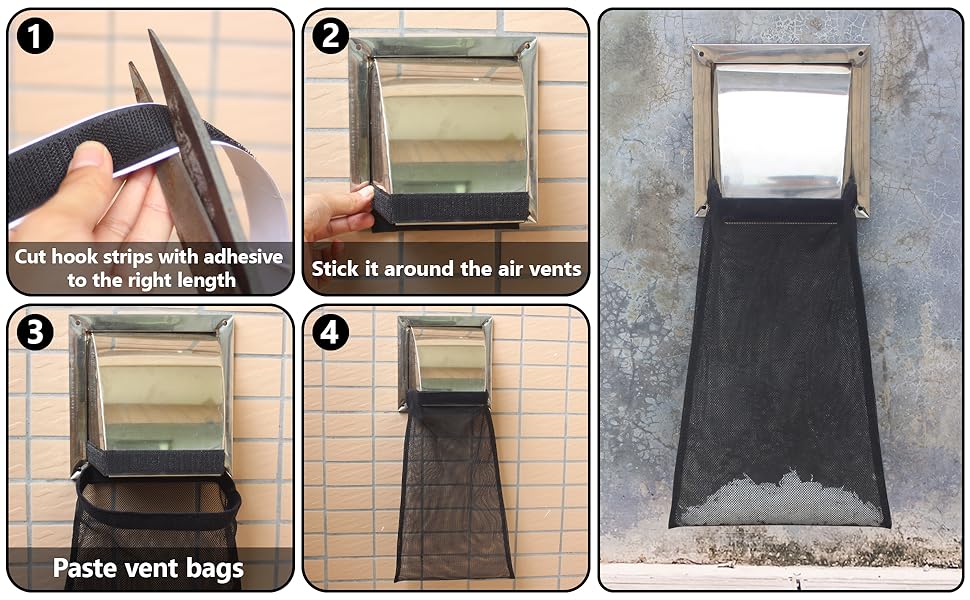 1
Cut hook strips with adhesive to the right length

2
Stick it around the air vents

3
Paste vent bags

4